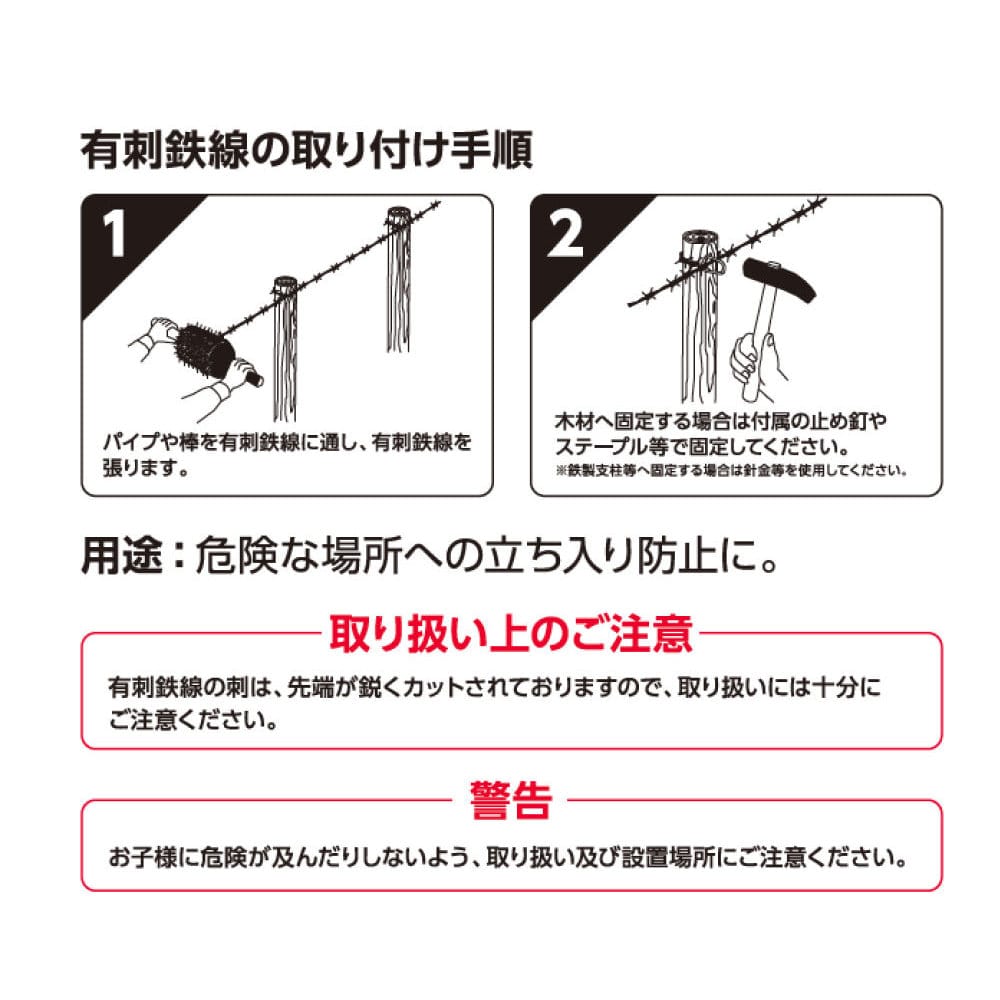 有刺鉄線の取り付け手順

1

パイプや棒を有刺鉄線に通し、有刺鉄線を張ります。

2

木材へ固定する場合は付属の止め釘やステープル等で固定してください。
※鉄製支柱等へ固定する場合は針金等を使用してください。

用途：危険な場所への立ち入り防止に。

取り扱い上のご注意

有刺鉄線の刺は、先端が鋭くカットされておりますので、取り扱いには十分にご注意ください。

警告

お子様に危険が及んだりしないよう、取り扱い及び設置場所にご注意ください。