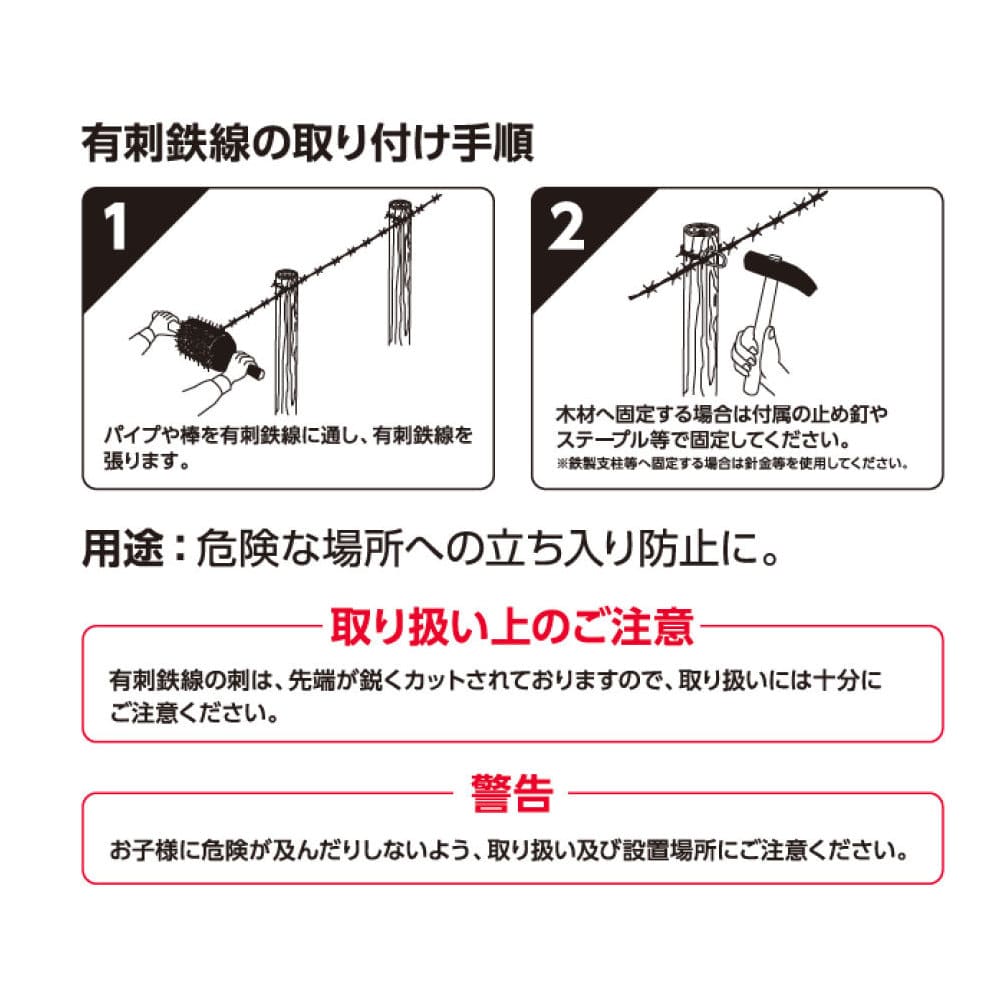 有刺鉄線の取り付け手順

1

パイプや棒を有刺鉄線に通し、有刺鉄線を張ります。

2

木材へ固定する場合は付属の止め釘やステープル等で固定してください。
※鉄製支柱等へ固定する場合は針金等を使用してください。

用途：危険な場所への立ち入り防止に。

取り扱い上のご注意

有刺鉄線の刺は、先端が鋭くカットされておりますので、取り扱いには十分にご注意ください。

警告

お子様に危険が及んだりしないよう、取り扱い及び設置場所にご注意ください。