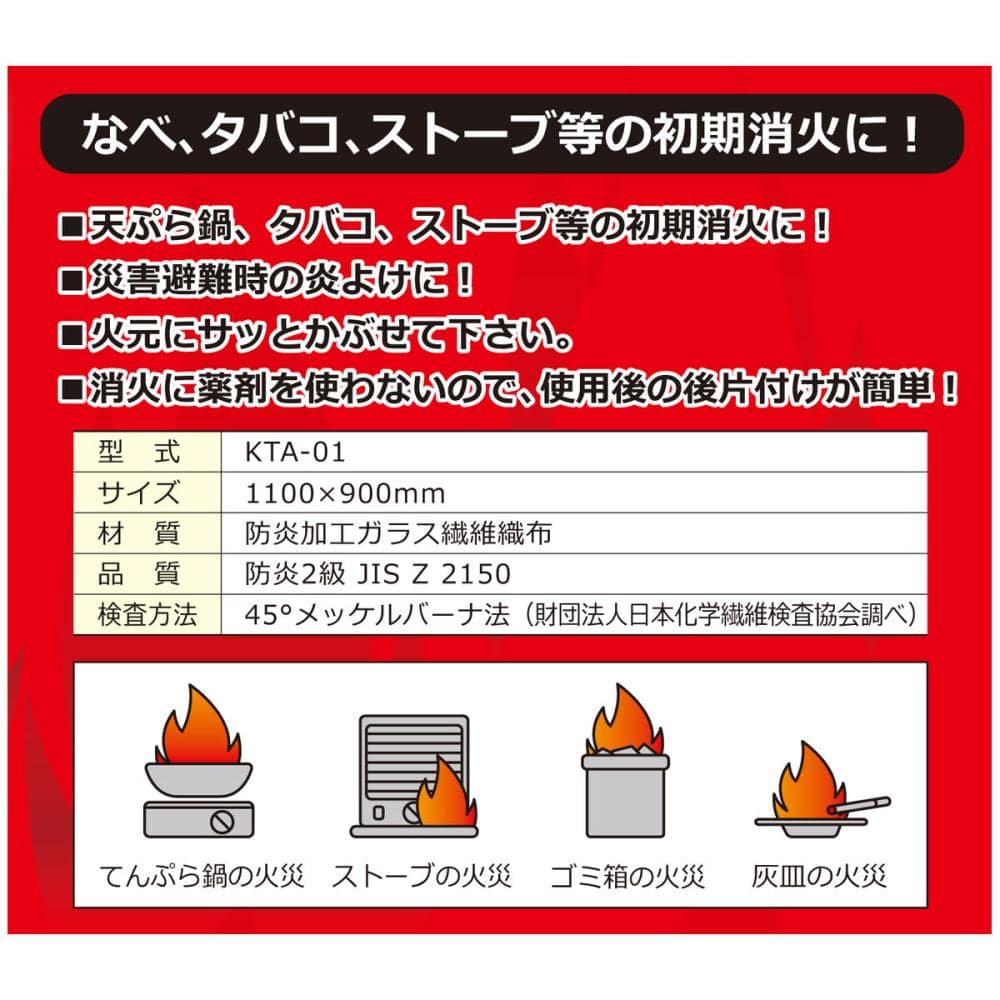 なべ、タバコ、ストーブ等の初期消火に！

■天ぷら鍋、タバコ、ストーブ等の初期消火に！
■災害避難時の炎よけに！
■火元にサッとかぶせて下さい。
■消火に薬剤を使わないので、使用後の後片付けが簡単！

| 型　式 | KTA-01 |
|---|---|
| サイズ | 1100×900mm |
| 材　質 | 防炎加工ガラス繊維織布 |
| 品　質 | 防炎2級 JIS Z 2150 |
| 検査方法 | 45°メッケルバーナ法（財団法人日本化学繊維検査協会調べ） |

てんぷら鍋の火災　ストーブの火災　ゴミ箱の火災　灰皿の火災