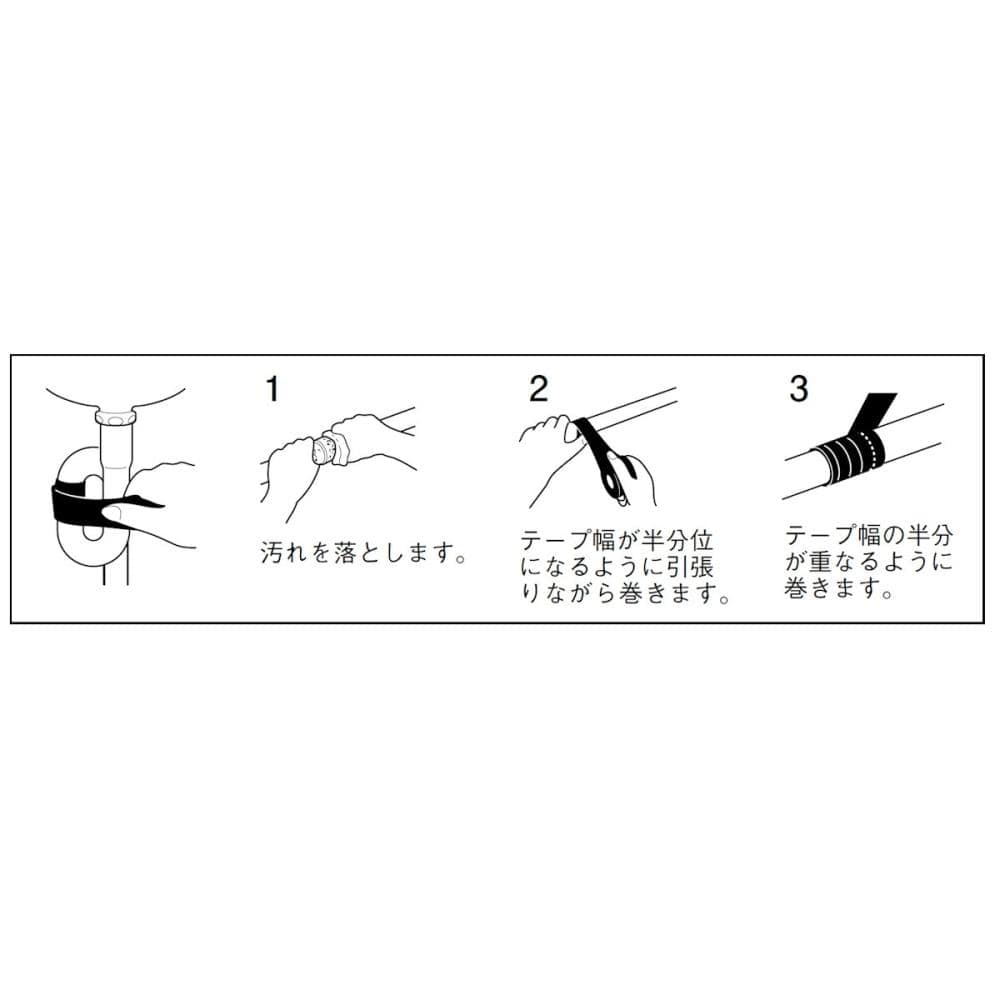 1
汚れを落とします。

2
テープ幅が半分位になるように引張りながら巻きます。

3
テープ幅の半分が重なるように巻きます。