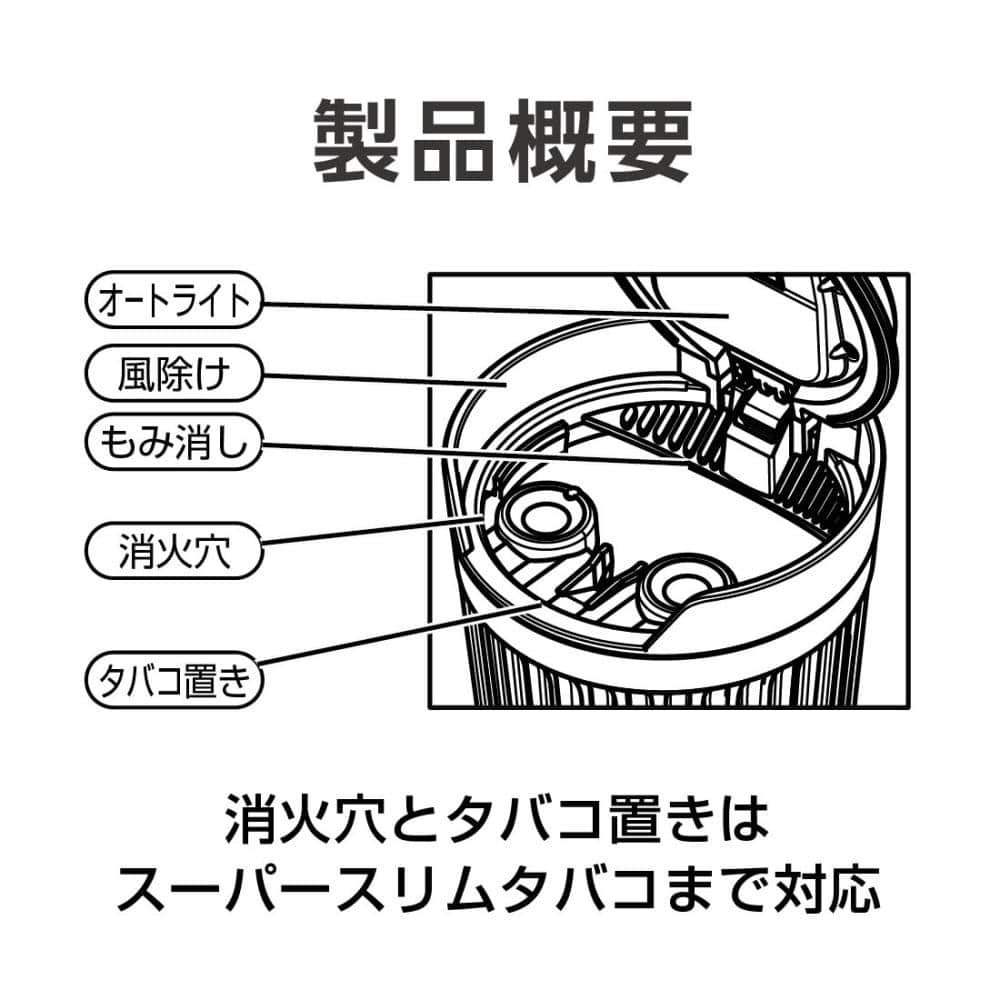 製品概要

オートライト

風除け

もみ消し

消火穴

タバコ置き

消火穴とタバコ置きは
スーパースリムタバコまで対応