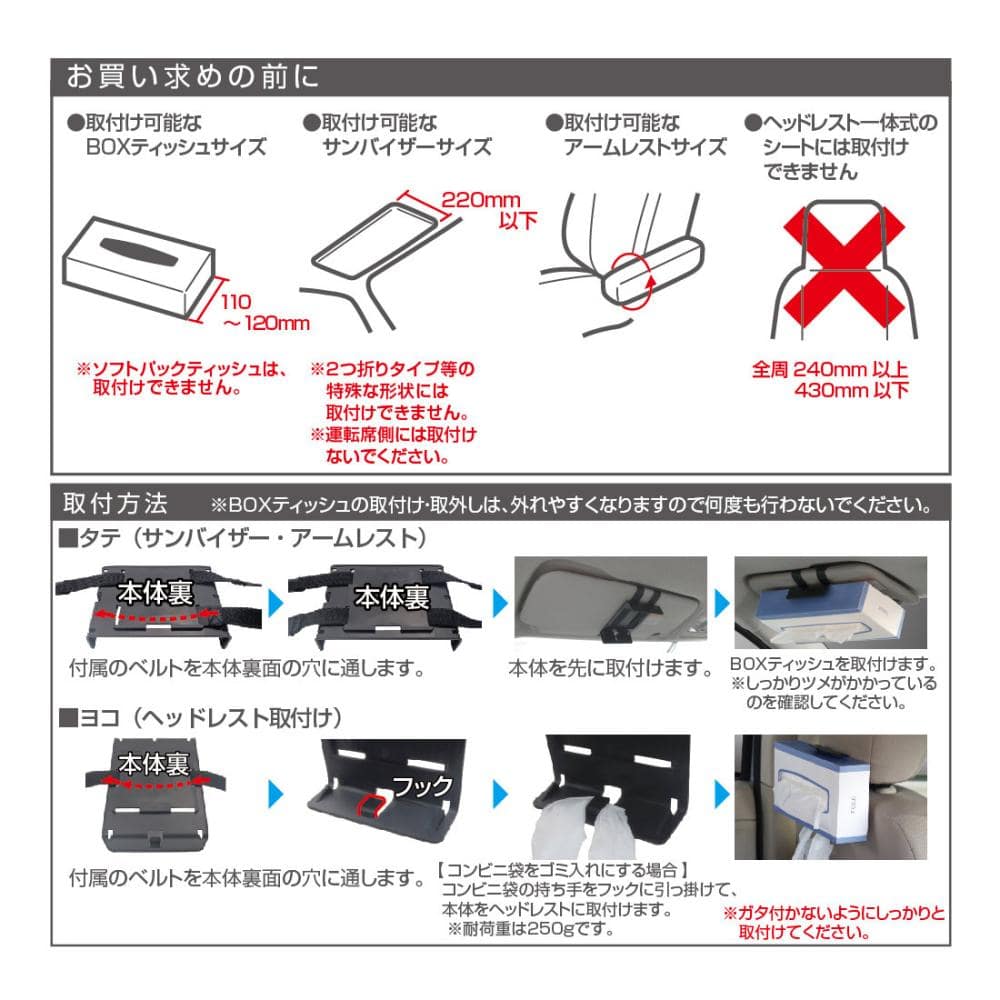 お買い求めの前に

●取付け可能な BOXティッシュサイズ

110 ～120mm

※ソフトパックティッシュは、取付けできません。

●取付け可能な サンバイザーサイズ

220mm 以下

※2つ折りタイプ等の特殊な形状には取付けできません。
※運転席側には取付けないでください。

●取付け可能な アームレストサイズ

●ヘッドレスト一体式のシートには取付けできません

全周 240mm 以上 430mm 以下

取付方法 ※BOXティッシュの取付け・取外しは、外れやすくなりますので何度も行わないでください。

■タテ（サンバイザー・アームレスト）

本体裏

本体裏

付属のベルトを本体裏面の穴に通します。

本体を先に取付けます。

BOXティッシュを取付けます。
※しっかりツメがかかっているのを確認してください。

■ヨコ（ヘッドレスト取付け）

本体裏

フック

付属のベルトを本体裏面の穴に通します。

【コンビニ袋をゴミ入れにする場合】
コンビニ袋の持ち手をフックに引っ掛けて、本体をヘッドレストに取付けます。
※耐荷重は250gです。

※ガタ付かないようにしっかりと取付けてください。