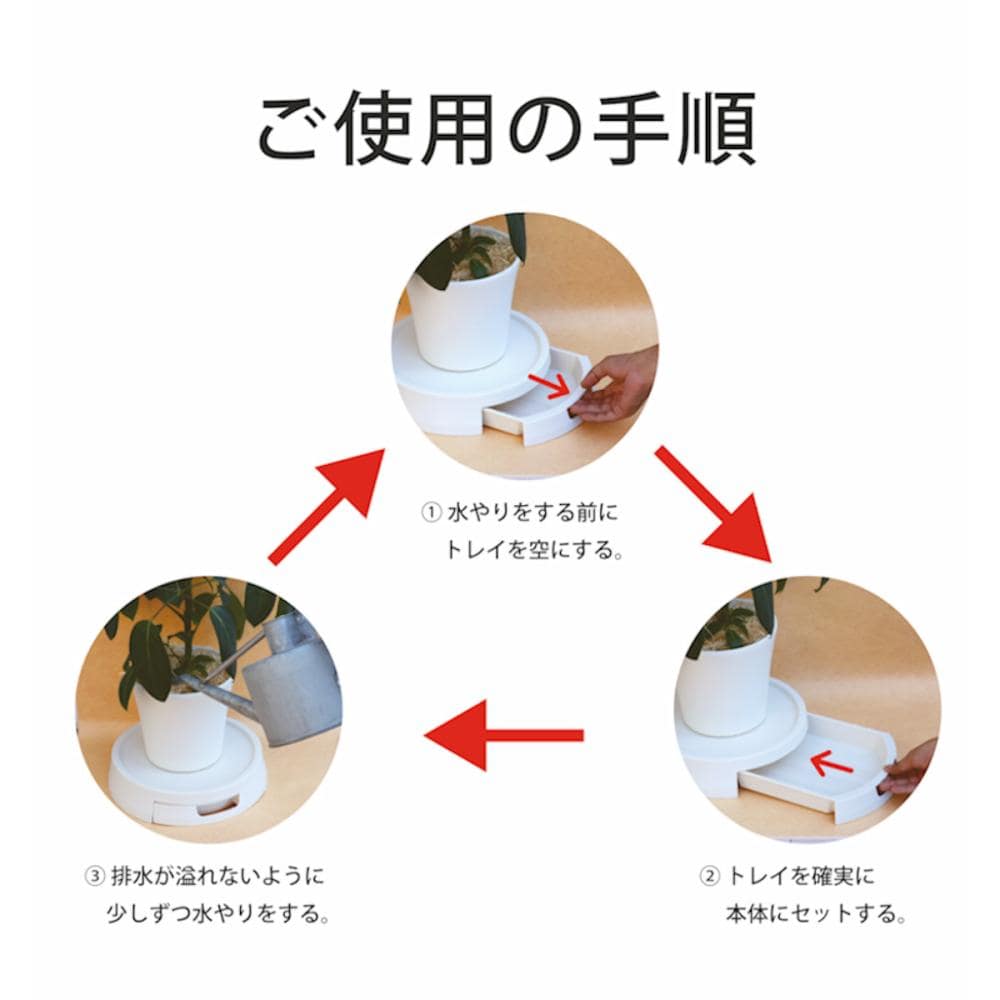 ご使用の手順

① 水やりをする前に
トレイを空にする。

② トレイを確実に
本体にセットする。

③ 排水が溢れないように
少しずつ水やりをする。