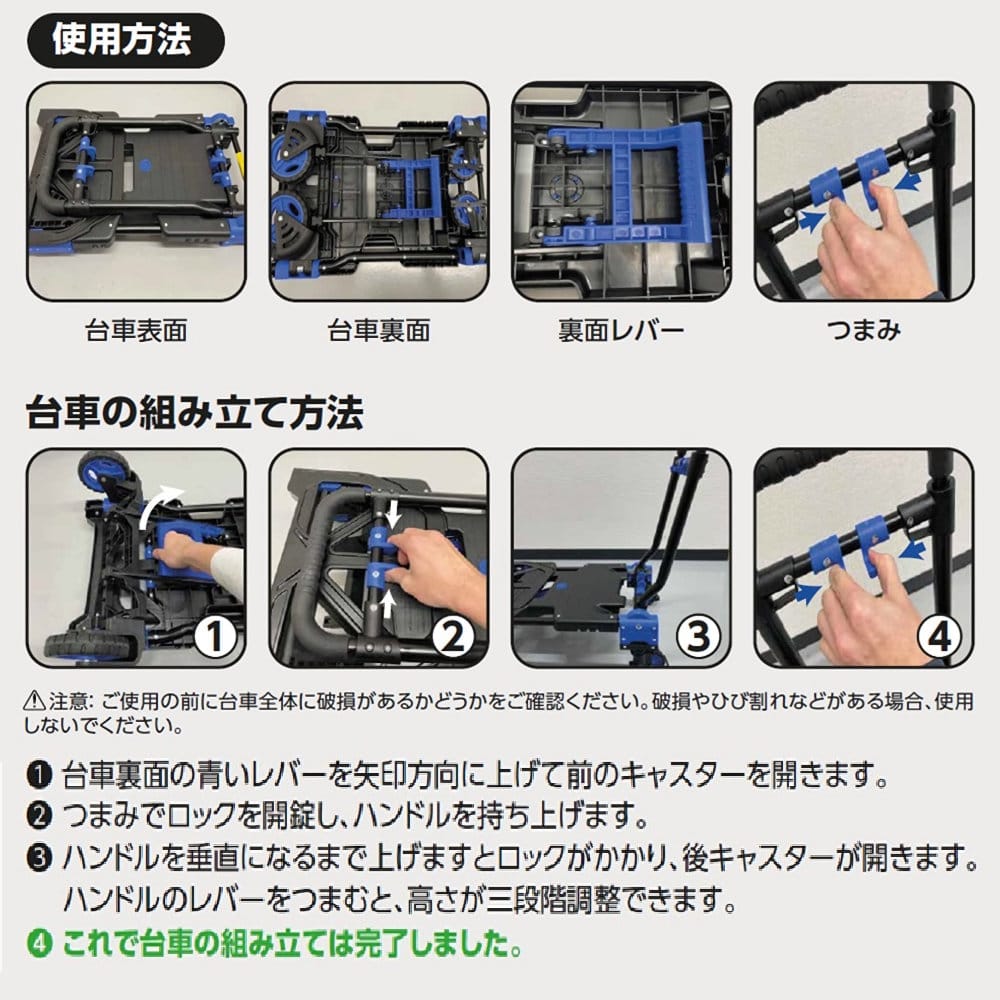 使用方法

台車表面

台車裏面

裏面レバー

つまみ

台車の組み立て方法

1

2

3

4

⚠注意: ご使用の前に台車全体に破損があるかどうかをご確認ください。破損やひび割れなどがある場合、使用しないでください。

❶ 台車裏面の青いレバーを矢印方向に上げて前のキャスターを開きます。
❷ つまみでロックを開錠し、ハンドルを持ち上げます。
❸ ハンドルを垂直になるまで上げますとロックがかかり、後キャスターが開きます。ハンドルのレバーをつまむと、高さが三段階調整できます。
❹ これで台車の組み立ては完了しました。