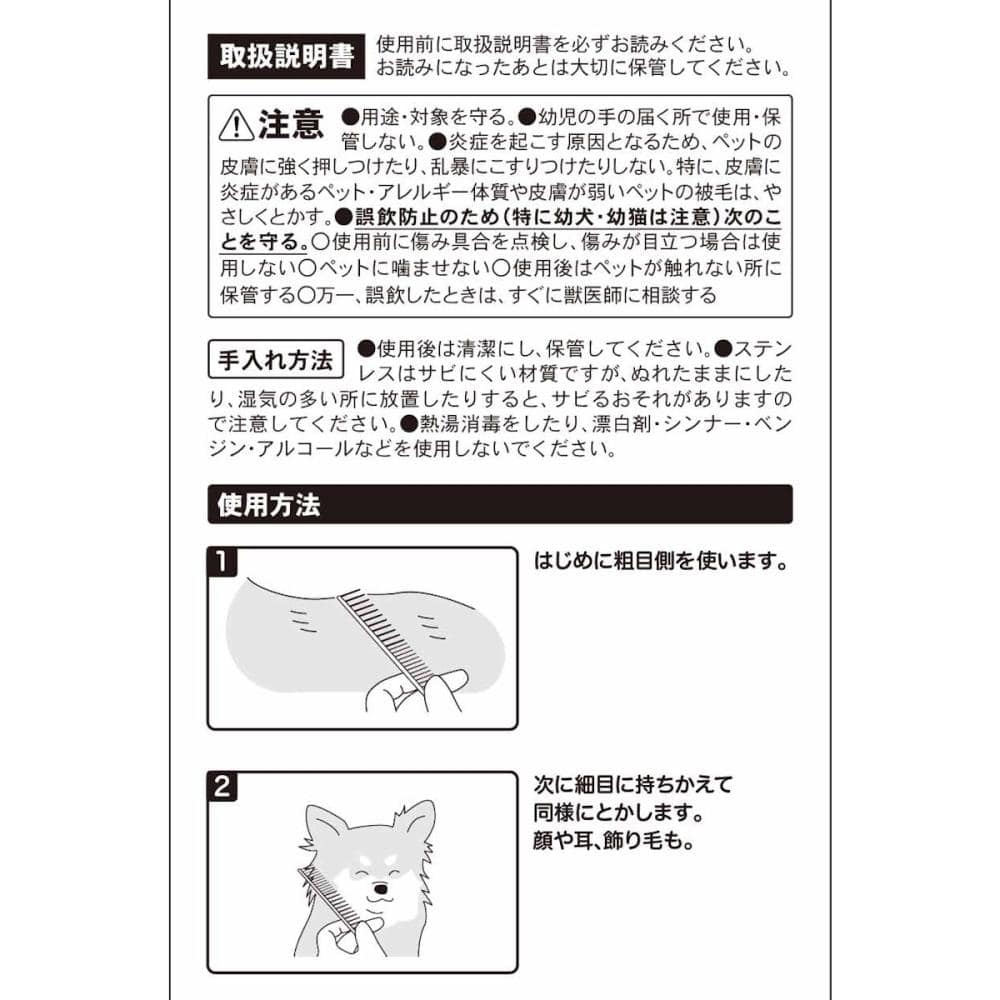 取扱説明書 使用前に取扱説明書を必ずお読みください。お読みになったあとは大切に保管してください。

⚠注意 ●用途・対象を守る。●幼児の手の届く所で使用・保管しない。●炎症を起こす原因となるため、ペットの皮膚に強く押しつけたり、乱暴にこすりつけたりしない。特に、皮膚に炎症があるペット・アレルギー体質や皮膚が弱いペットの被毛は、やさしくとかす。●誤飲防止のため（特に幼犬・幼猫は注意）次のことを守る。○使用前に傷み具合を点検し、傷みが目立つ場合は使用しない○ペットに噛ませない○使用後はペットが触れない所に保管する○万一、誤飲したときは、すぐに獣医師に相談する

手入れ方法 ●使用後は清潔にし、保管してください。●ステンレスはサビにくい材質ですが、ぬれたままにしたり、湿気の多い所に放置したりすると、サビるおそれがありますので注意してください。●熱湯消毒をしたり、漂白剤・シンナー・ベンジン・アルコールなどを使用しないでください。

使用方法

1
はじめに粗目側を使います。

2
次に細目に持ちかえて同様にとかします。顔や耳、飾り毛も。