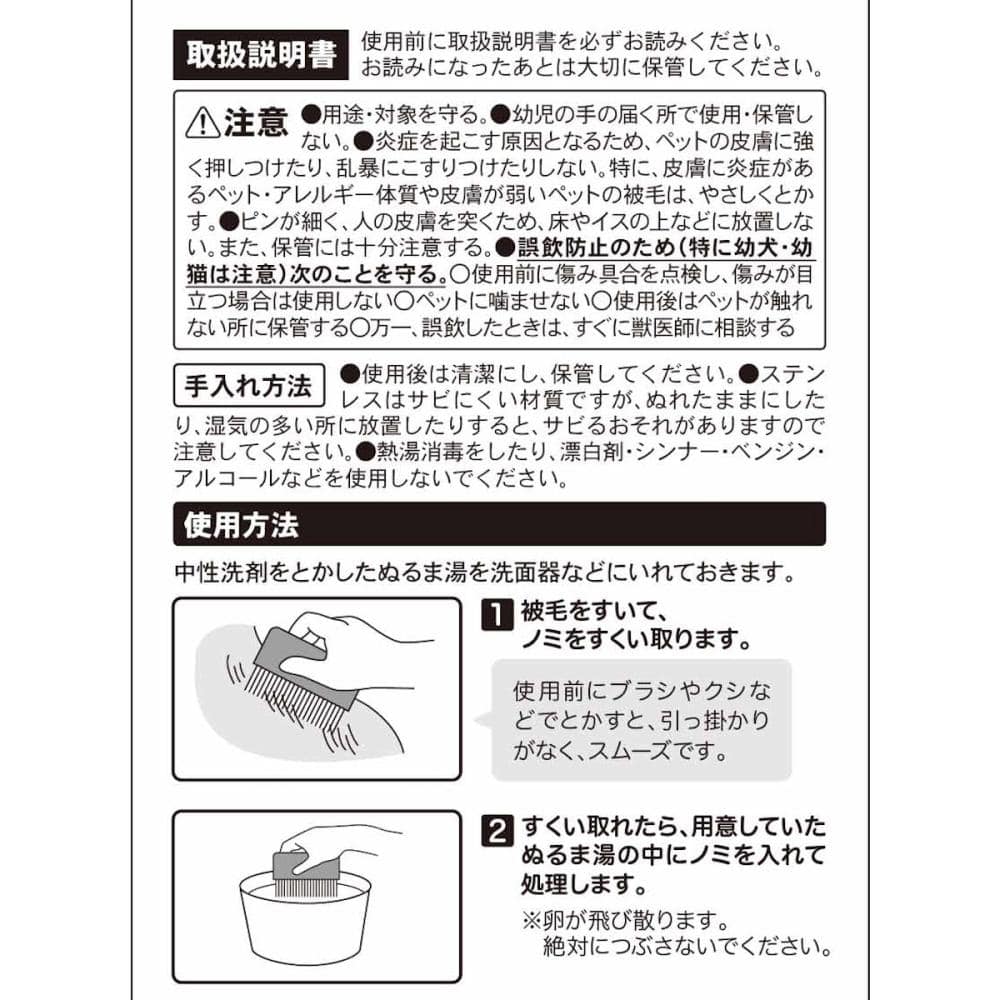 取扱説明書 使用前に取扱説明書を必ずお読みください。お読みになったあとは大切に保管してください。

⚠注意 ●用途・対象を守る。●幼児の手の届く所で使用・保管しない。●炎症を起こす原因となるため、ペットの皮膚に強く押しつけたり、乱暴にこすりつけたりしない。特に、皮膚に炎症があるペット・アレルギー体質や皮膚が弱いペットの被毛は、やさしくとかす。●ピンが細く、人の皮膚を突くため、床やイスの上などに放置しない。また、保管には十分注意する。●誤飲防止のため（特に幼犬・幼猫は注意）次のことを守る。○使用前に傷み具合を点検し、傷みが目立つ場合は使用しない○ペットに噛ませない○使用後はペットが触れない所に保管する○万一、誤飲したときは、すぐに獣医師に相談する

手入れ方法 ●使用後は清潔にし、保管してください。●ステンレスはサビにくい材質ですが、ぬれたままにしたり、湿気の多い所に放置したりすると、サビるおそれがありますので注意してください。●熱湯消毒をしたり、漂白剤・シンナー・ベンジン・アルコールなどを使用しないでください。

使用方法

中性洗剤をとかしたぬるま湯を洗面器などにいれておきます。

1 被毛をすいて、ノミをすくい取ります。

使用前にブラシやクシなどでとかすと、引っ掛かりがなく、スムーズです。

2 すくい取れたら、用意していたぬるま湯の中にノミを入れて処理します。

※卵が飛び散ります。絶対につぶさないでください。