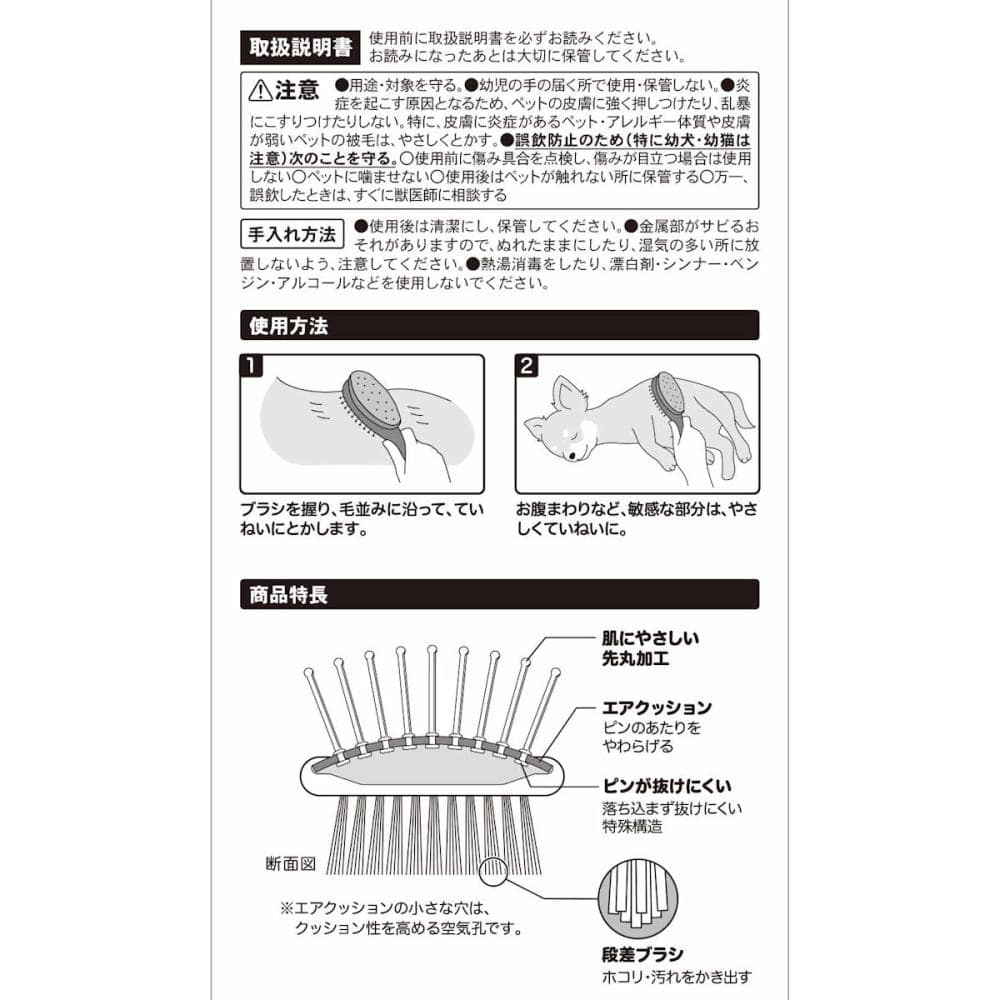 取扱説明書 使用前に取扱説明書を必ずお読みください。お読みになったあとは大切に保管してください。

⚠注意 ●用途・対象を守る。●幼児の手の届く所で使用・保管しない。●炎症を起こす原因となるため、ペットの皮膚に強く押しつけたり、乱暴にこすりつけたりしない。特に、皮膚に炎症があるペット・アレルギー体質や皮膚が弱いペットの被毛は、やさしくとかす。●誤飲防止のため（特に幼犬・幼猫は注意）次のことを守る。○使用前に傷み具合を点検し、傷みが目立つ場合は使用しない○ペットに噛ませない○使用後はペットが触れない所に保管する○万一、誤飲したときは、すぐに獣医師に相談する

手入れ方法 ●使用後は清潔にし、保管してください。●金属部がサビるおそれがありますので、ぬれたままにしたり、湿気の多い所に放置しないよう、注意してください。●熱湯消毒をしたり、漂白剤・シンナー・ベンジン・アルコールなどを使用しないでください。

使用方法

1

ブラシを握り、毛並みに沿って、ていねいにとかします。

2

お腹まわりなど、敏感な部分は、やさしくていねいに。

商品特長

肌にやさしい先丸加工

エアクッション
ピンのあたりをやわらげる

ピンが抜けにくい
落ち込まず抜けにくい特殊構造

断面図

※エアクッションの小さな穴は、クッション性を高める空気孔です。

段差ブラシ
ホコリ・汚れをかき出す