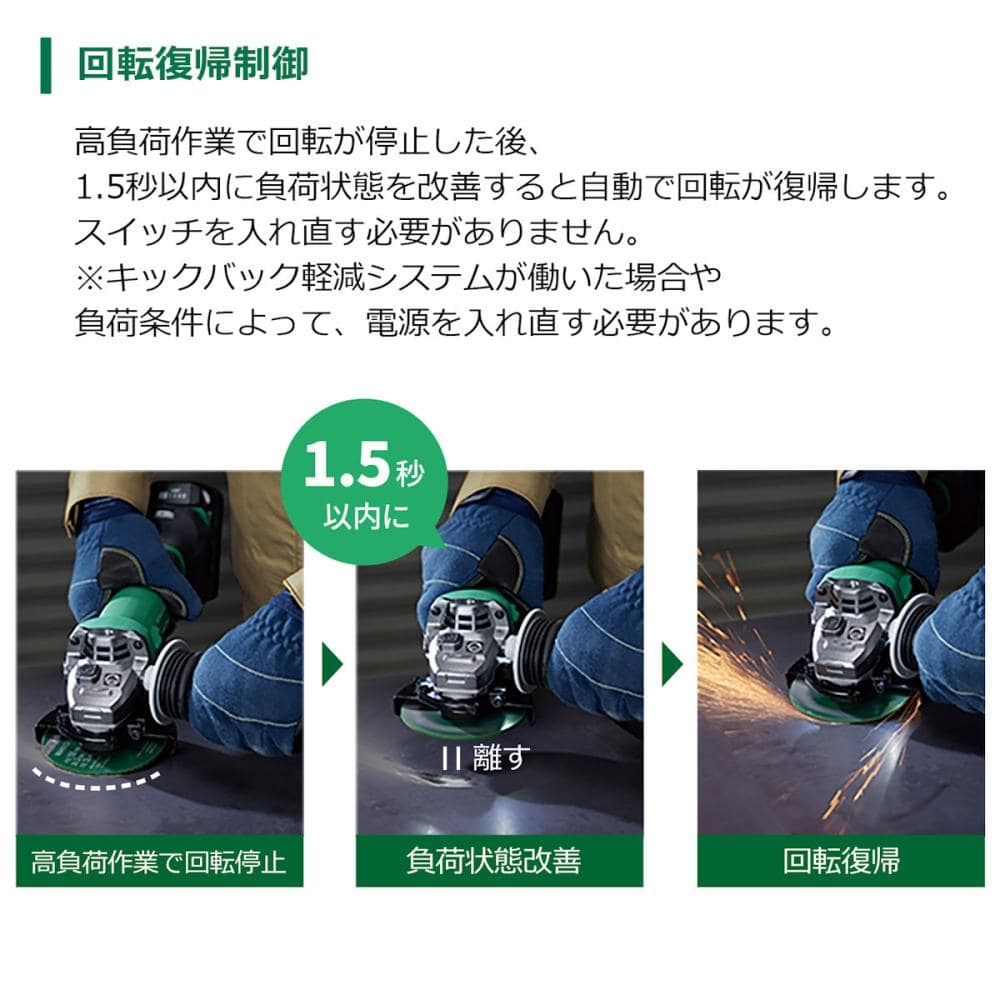 回転復帰制御

高負荷作業で回転が停止した後、
1.5秒以内に負荷状態を改善すると自動で回転が復帰します。
スイッチを入れ直す必要がありません。
※キックバック軽減システムが働いた場合や
負荷条件によって、電源を入れ直す必要があります。

1.5秒
以内に

離す

高負荷作業で回転停止

負荷状態改善

回転復帰