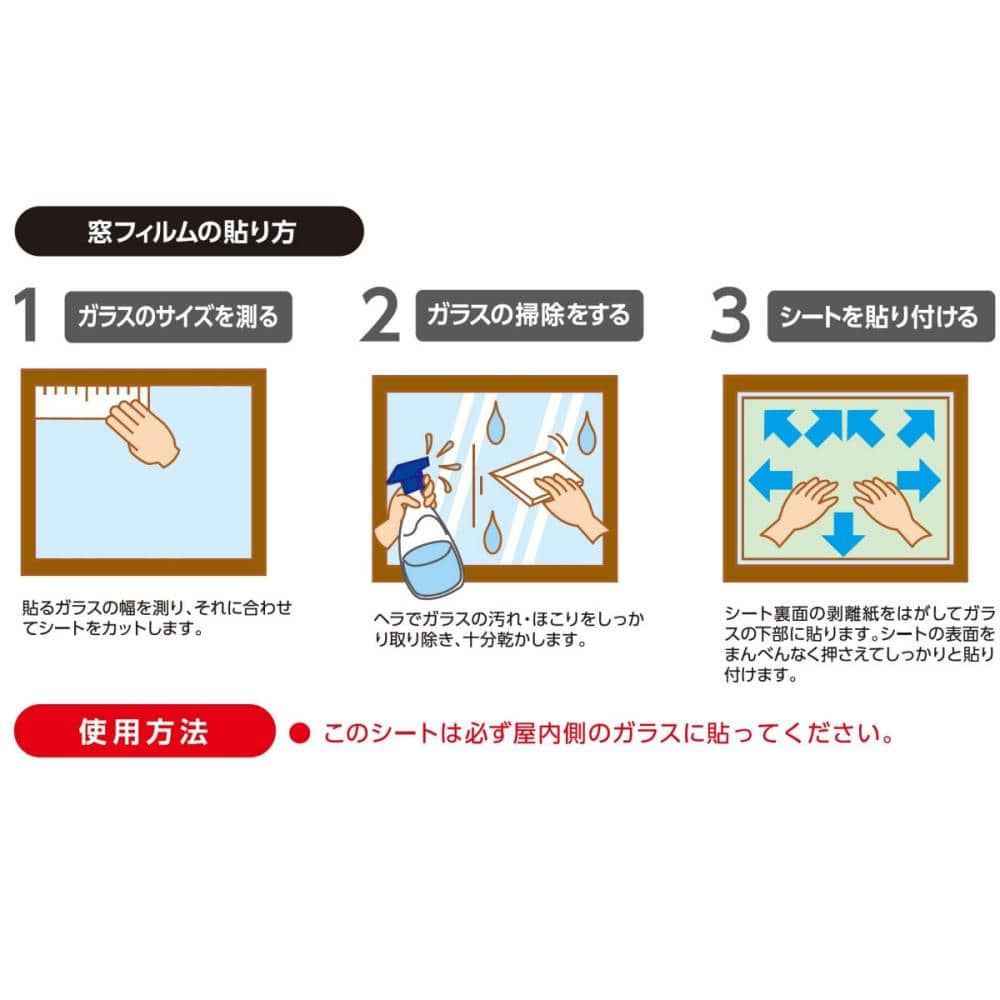 窓フィルムの貼り方

1 ガラスのサイズを測る

貼るガラスの幅を測り、それに合わせてシートをカットします。

2 ガラスの掃除をする

ヘラでガラスの汚れ・ほこりをしっかり取り除き、十分乾かします。

3 シートを貼り付ける

シート裏面の剥離紙をはがしてガラスの下部に貼ります。シートの表面をまんべんなく押さえてしっかりと貼り付けます。

使用方法 ● このシートは必ず屋内側のガラスに貼ってください。