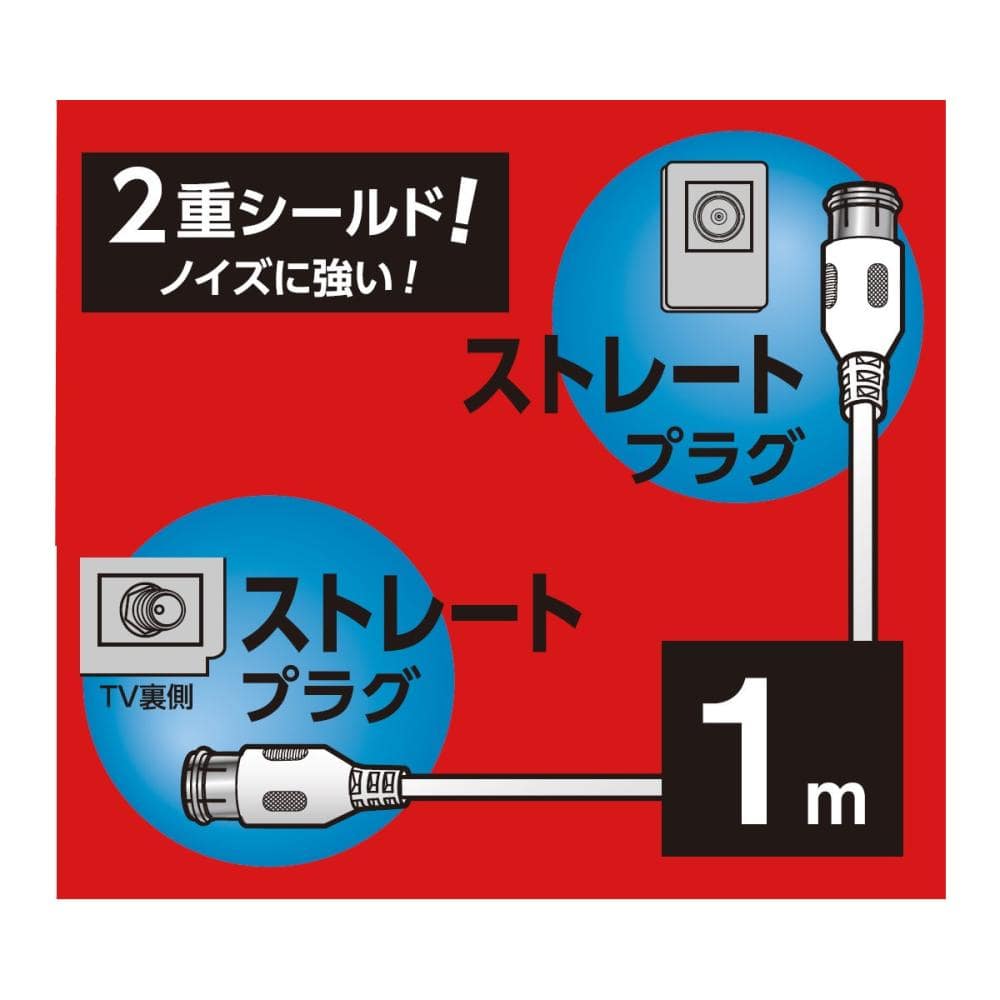 2重シールド!
ノイズに強い!

ストレート
プラグ

TV裏側

ストレート
プラグ

1m