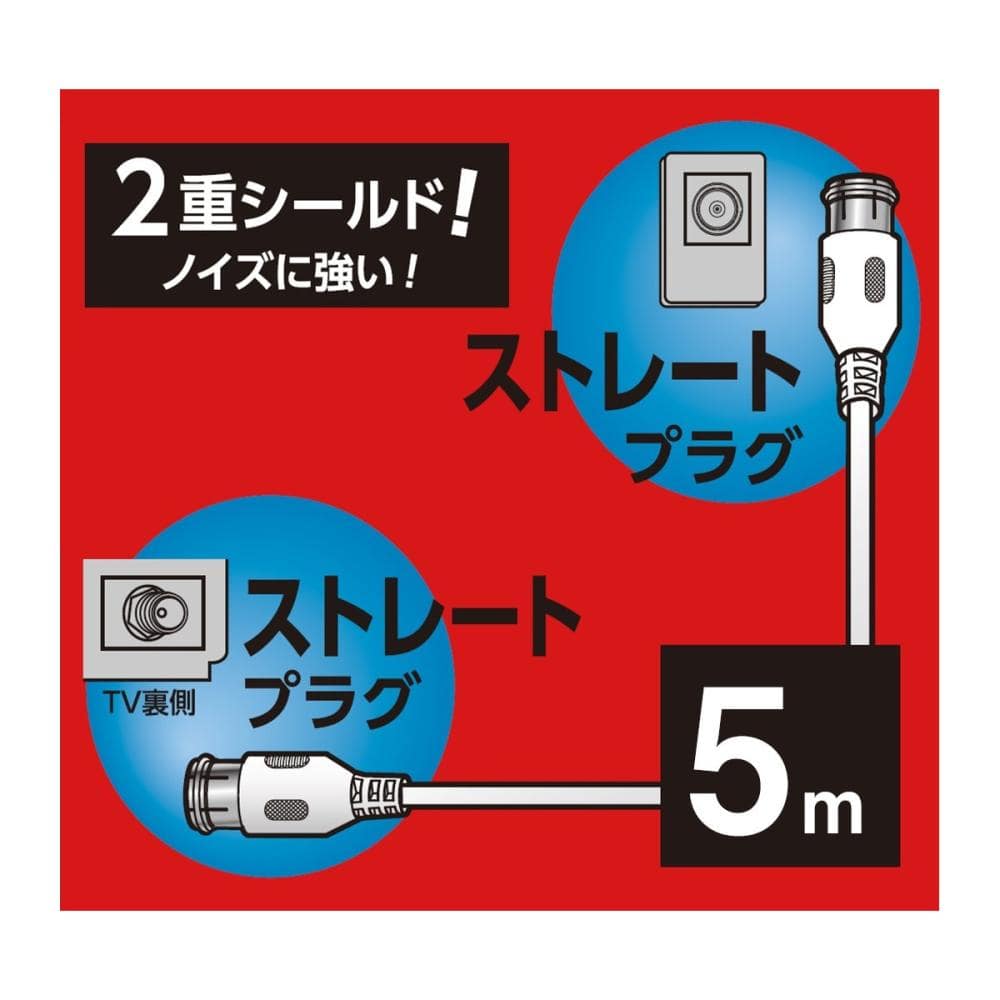 2重シールド!
ノイズに強い!

ストレート
プラグ

TV裏側

ストレート
プラグ

5m