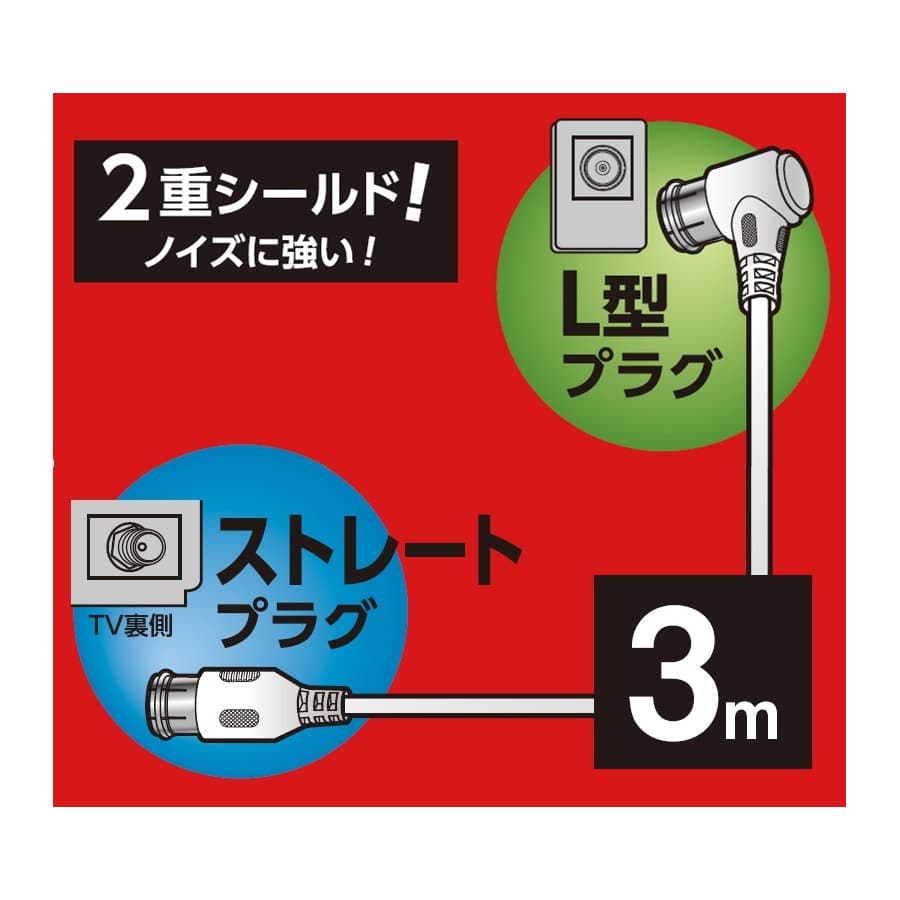 2重シールド!
ノイズに強い!

L型
プラグ

TV裏側

ストレート
プラグ

3m