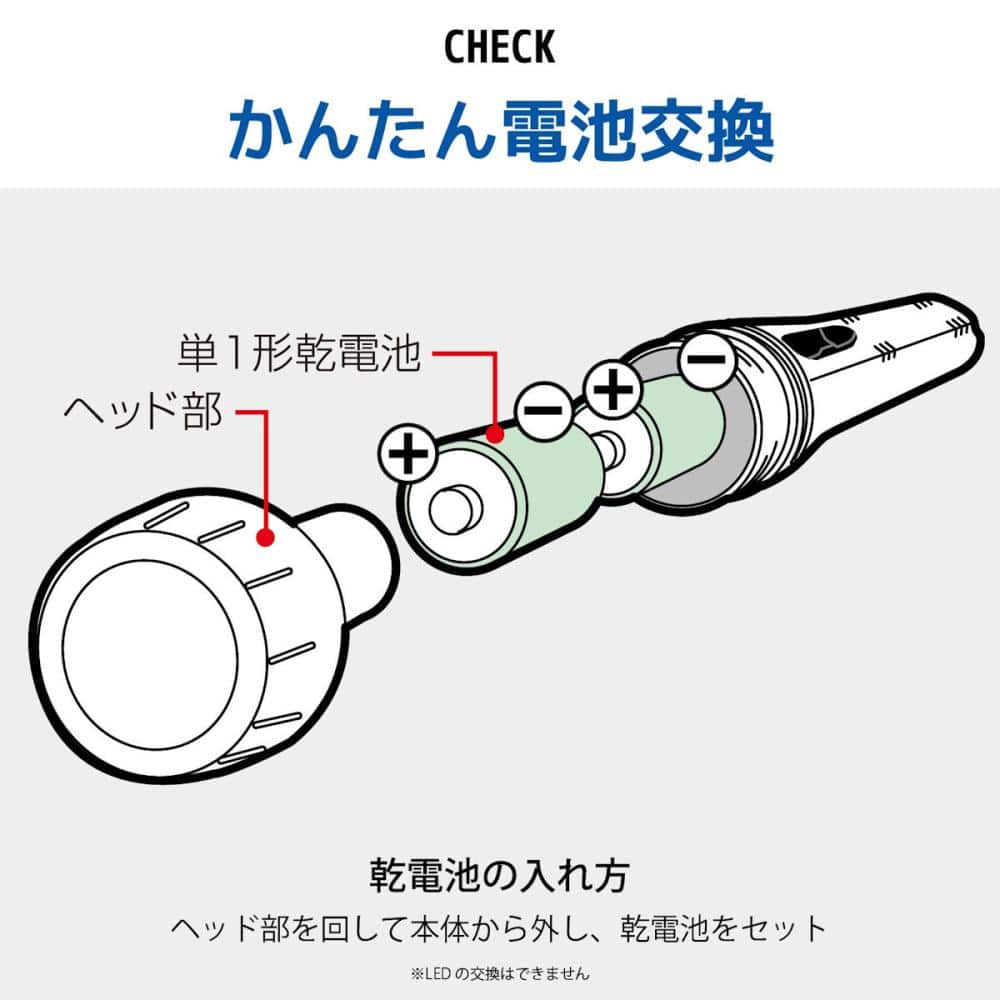 CHECK

かんたん電池交換

単1形乾電池

ヘッド部

+

−

+

−

乾電池の入れ方

ヘッド部を回して本体から外し、乾電池をセット

※LEDの交換はできません