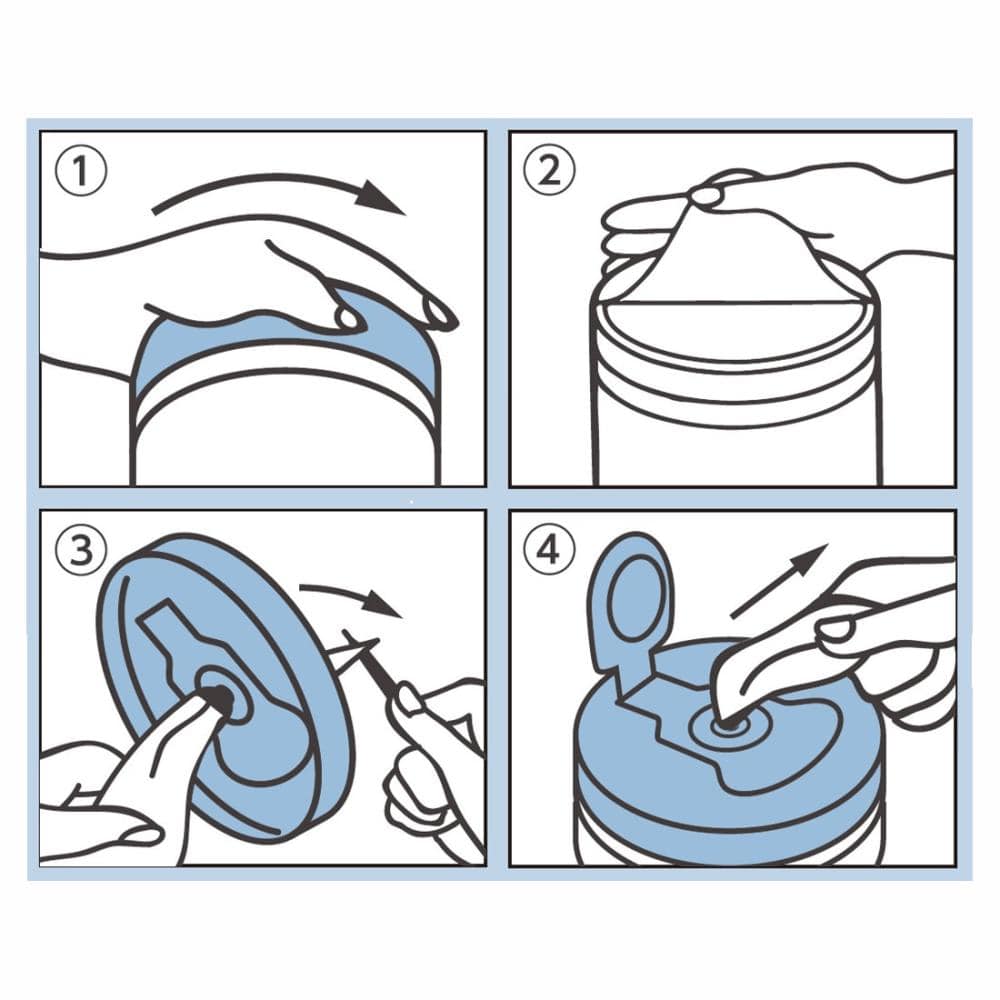 ①
②
③
④