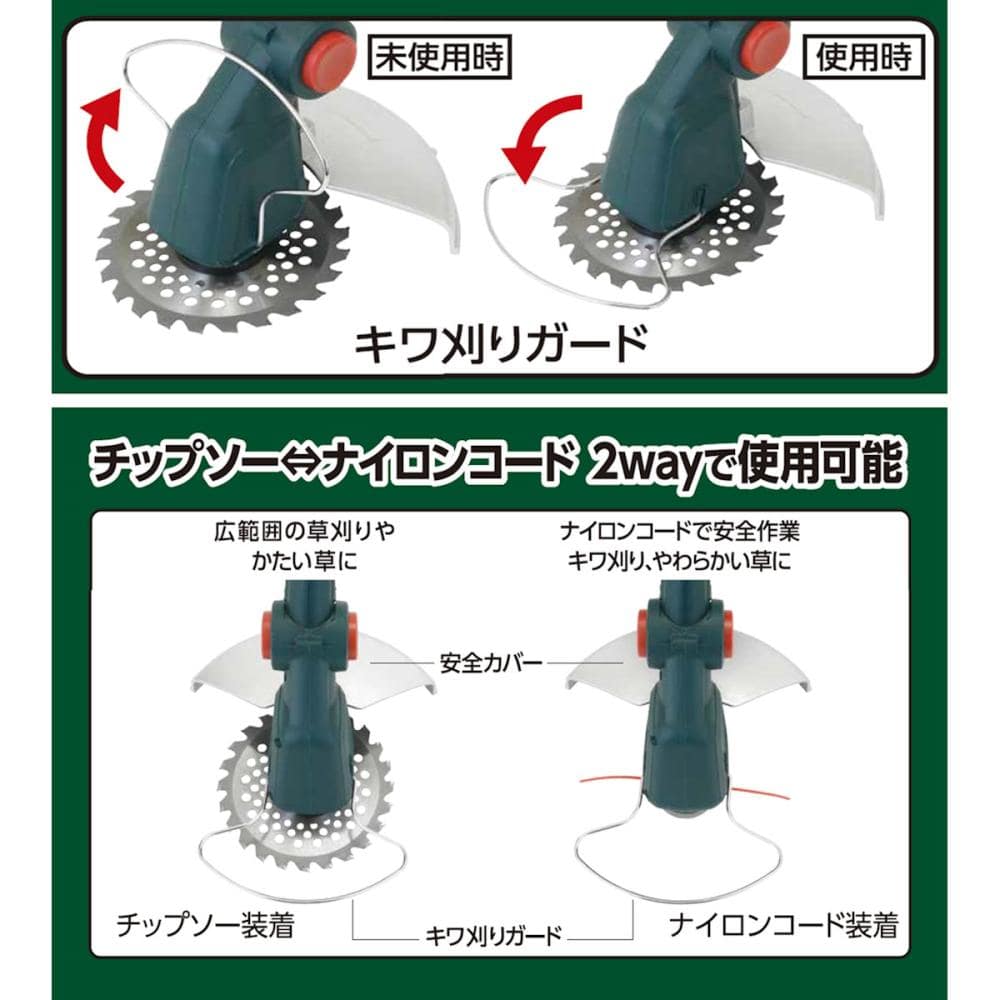 未使用時

使用時

キワ刈りガード

チップソー⇔ナイロンコード 2wayで使用可能

広範囲の草刈りや
かたい草に

ナイロンコードで安全作業
キワ刈り、やわらかい草に

安全カバー

チップソー装着

キワ刈りガード

ナイロンコード装着