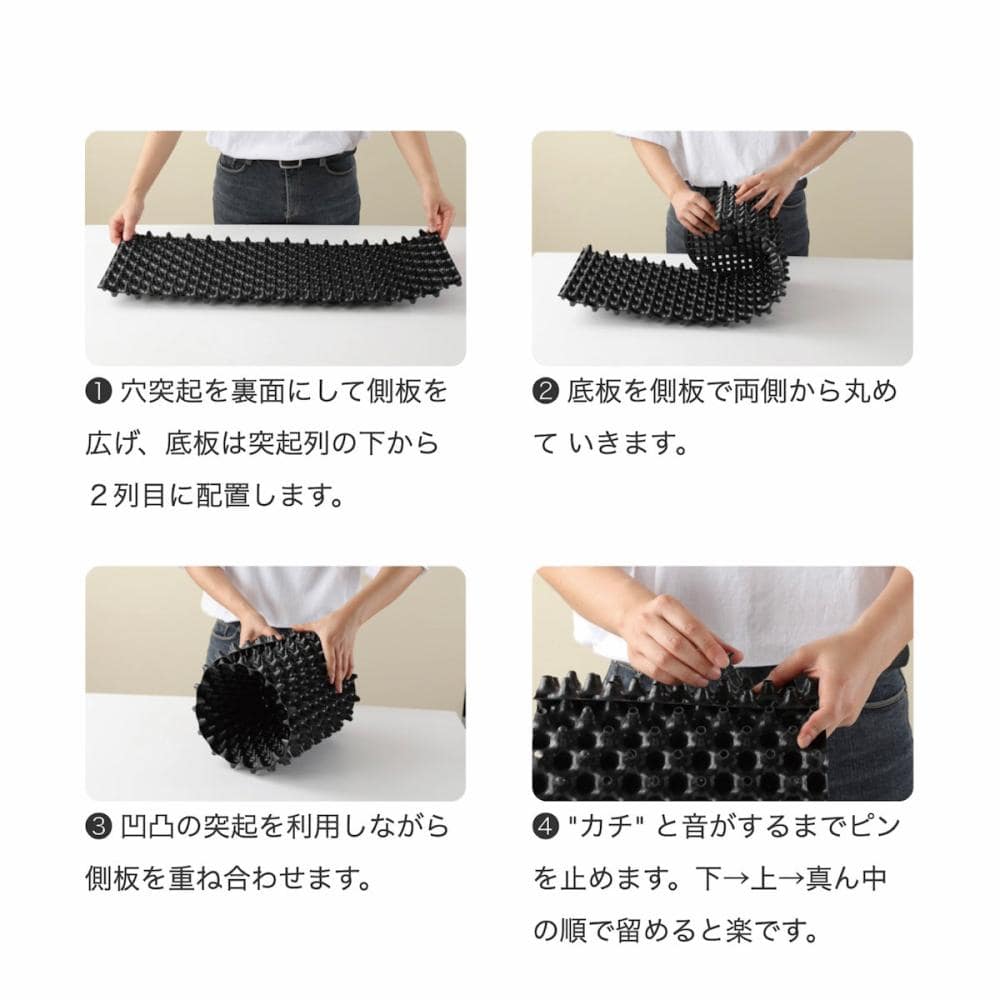 ❶ 穴突起を裏面にして側板を広げ、底板は突起列の下から２列目に配置します。

❷ 底板を側板で両側から丸めて いきます。

❸ 凹凸の突起を利用しながら側板を重ね合わせます。

❹ "カチ" と音がするまでピンを止めます。下→上→真ん中の順で留めると楽です。