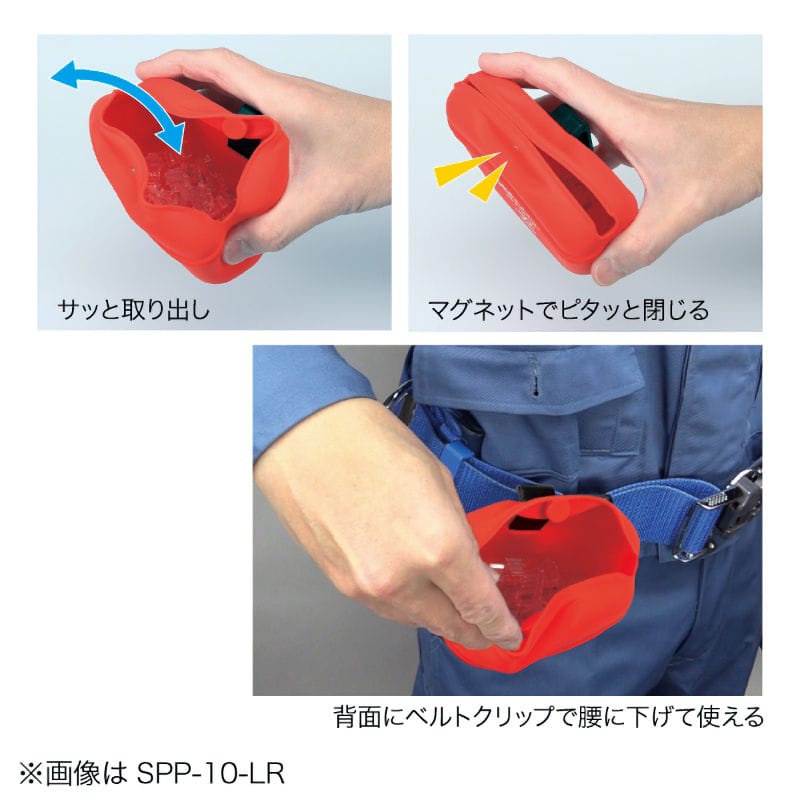 サッと取り出し

マグネットでピタッと閉じる

背面にベルトクリップで腰に下げて使える

※画像は SPP-10-LR