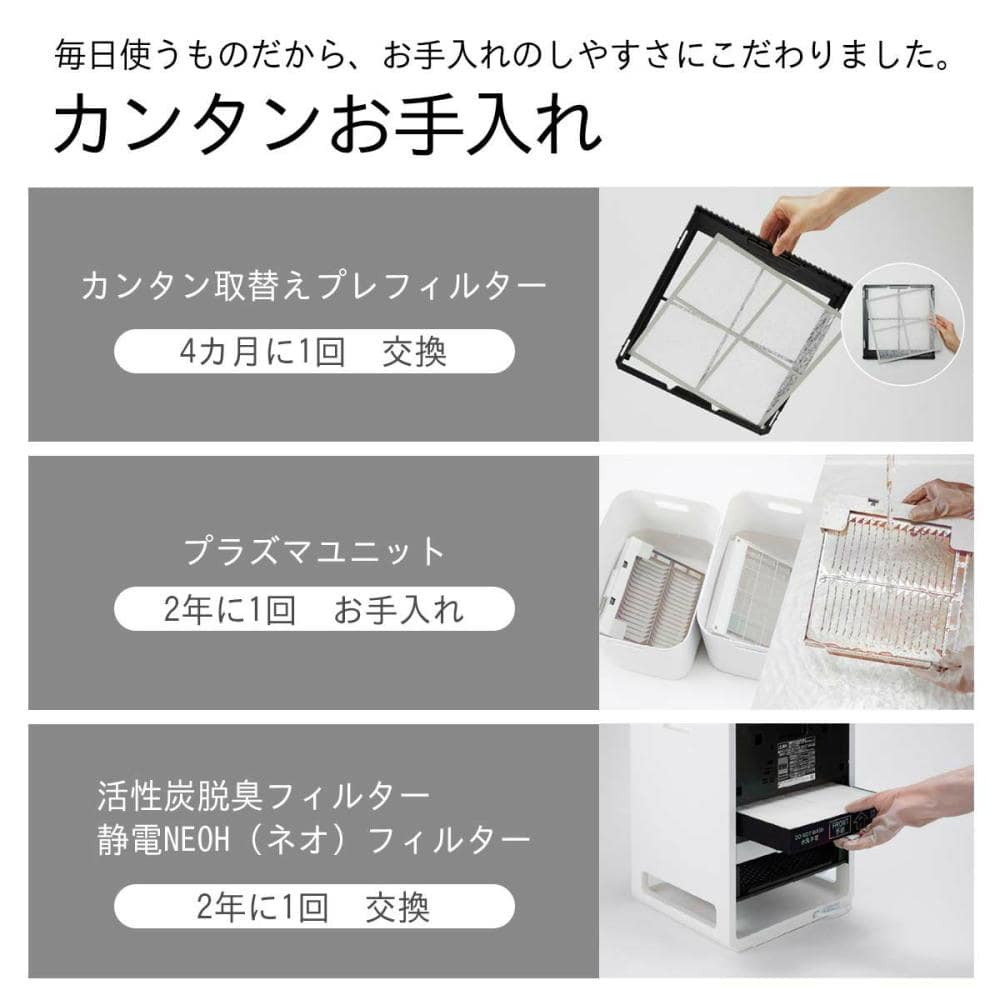 毎日使うものだから、お手入れのしやすさにこだわりました。

カンタンお手入れ

カンタン取替えプレフィルター

4カ月に1回　交換

プラズマユニット

2年に1回　お手入れ

活性炭脱臭フィルター
静電NEOH（ネオ）フィルター

2年に1回　交換