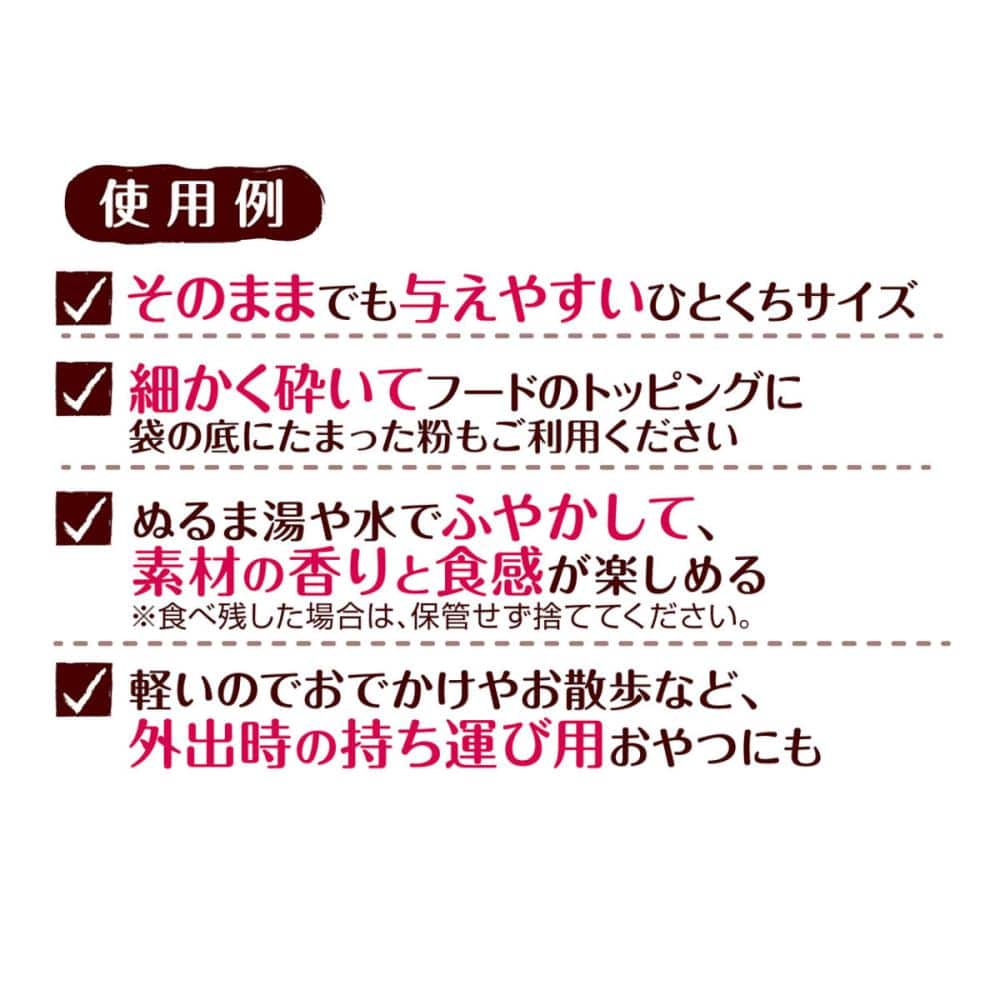 使用例

☑ そのままでも与えやすいひとくちサイズ

☑ 細かく砕いてフードのトッピングに
袋の底にたまった粉もご利用ください

☑ ぬるま湯や水でふやかして、
素材の香りと食感が楽しめる
※食べ残した場合は、保管せず捨ててください。

☑ 軽いのでおでかけやお散歩など、
外出時の持ち運び用おやつにも