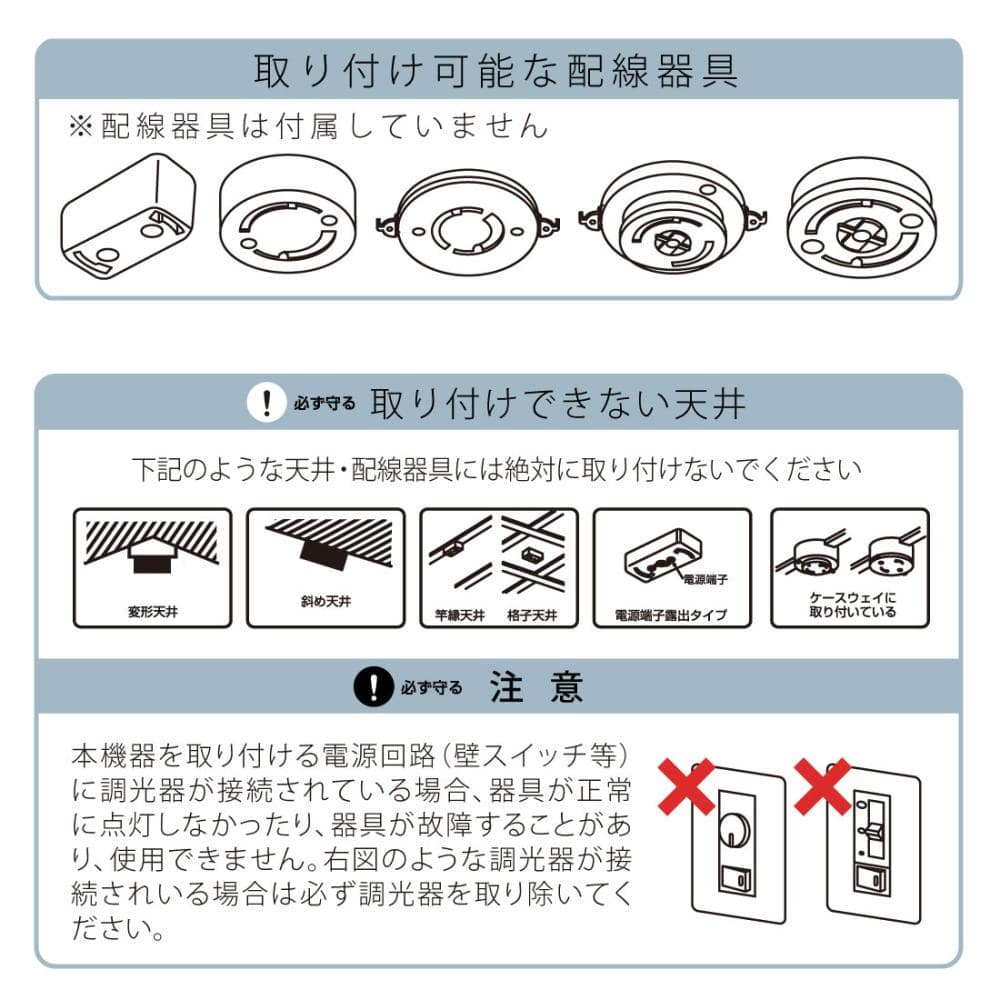 取り付け可能な配線器具

※配線器具は付属していません

! 必ず守る 取り付けできない天井

下記のような天井・配線器具には絶対に取り付けないでください

変形天井

斜め天井

竿縁天井 格子天井

電源端子

電源端子露出タイプ

ケースウェイに取り付いている

! 必ず守る 注 意

本機器を取り付ける電源回路(壁スイッチ等)に調光器が接続されている場合、器具が正常に点灯しなかったり、器具が故障することがあり、使用できません。右図のような調光器が接続されいる場合は必ず調光器を取り除いてください。