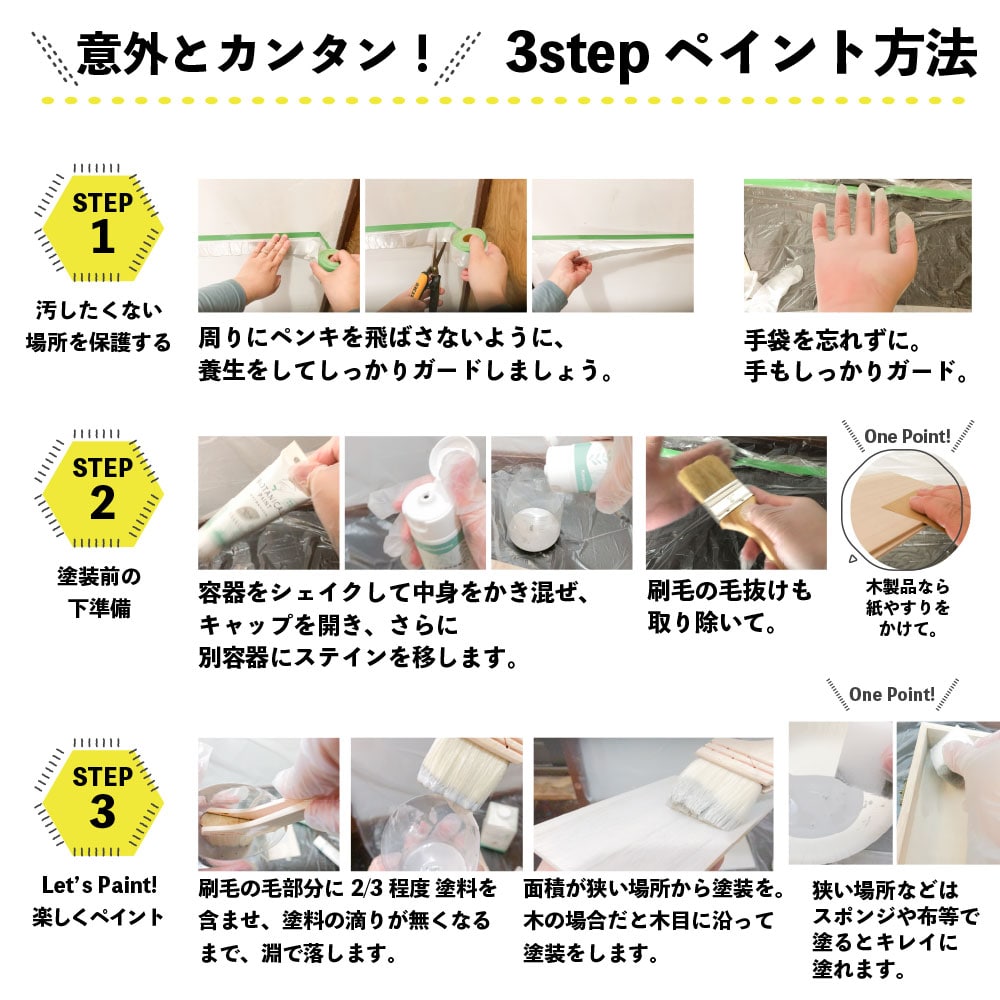 意外とカンタン！ 3step ペイント方法

STEP 1

汚したくない場所を保護する

周りにペンキを飛ばさないように、養生をしてしっかりガードしましょう。

手袋を忘れずに。手もしっかりガード。

STEP 2

塗装前の下準備

容器をシェイクして中身をかき混ぜ、キャップを開き、さらに別容器にステインを移します。

刷毛の毛抜けも取り除いて。

One Point!

木製品なら紙やすりをかけて。

STEP 3

Let's Paint! 楽しくペイント

刷毛の毛部分に 2/3 程度 塗料を含ませ、塗料の滴りが無くなるまで、淵で落します。

面積が狭い場所から塗装を。木の場合だと木目に沿って塗装をします。

One Point!

狭い場所などはスポンジや布等で塗るとキレイに塗れます。