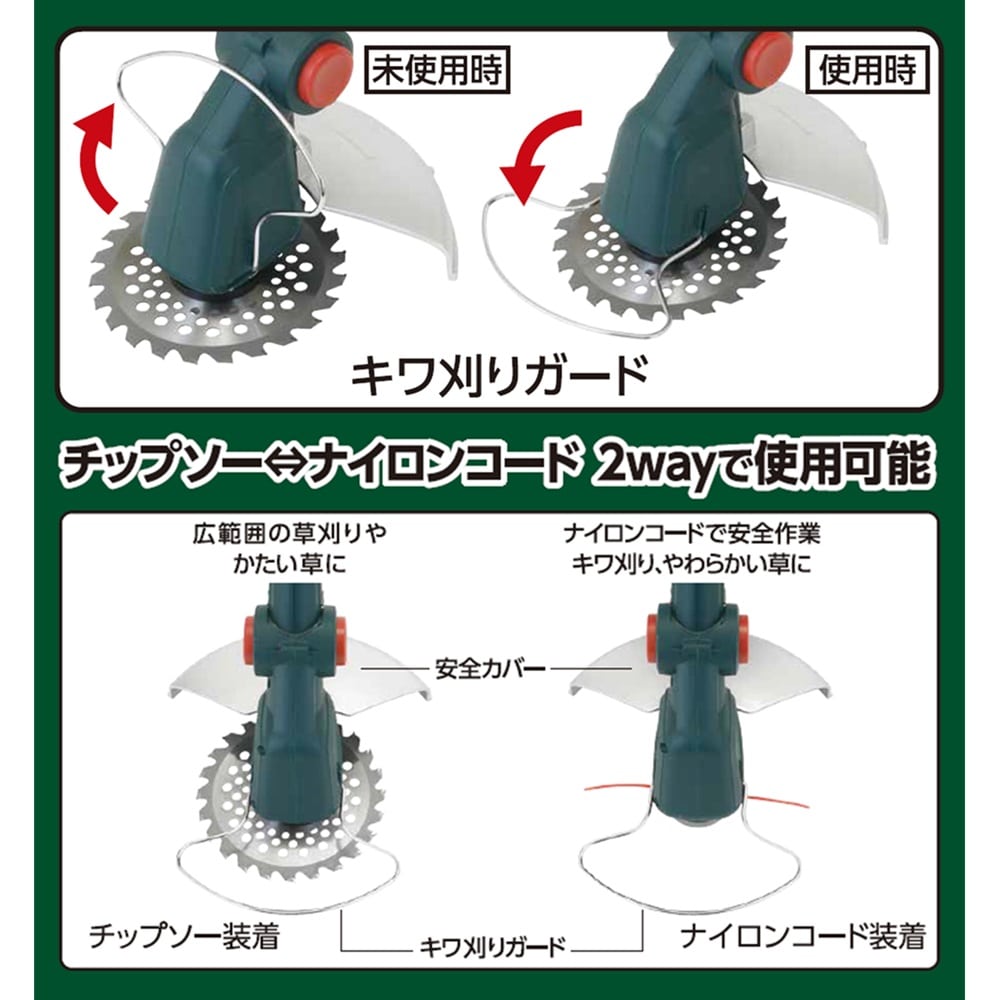 未使用時

使用時

キワ刈りガード

チップソー⇔ナイロンコード 2wayで使用可能

広範囲の草刈りや
かたい草に

ナイロンコードで安全作業
キワ刈り、やわらかい草に

安全カバー

チップソー装着

キワ刈りガード

ナイロンコード装着