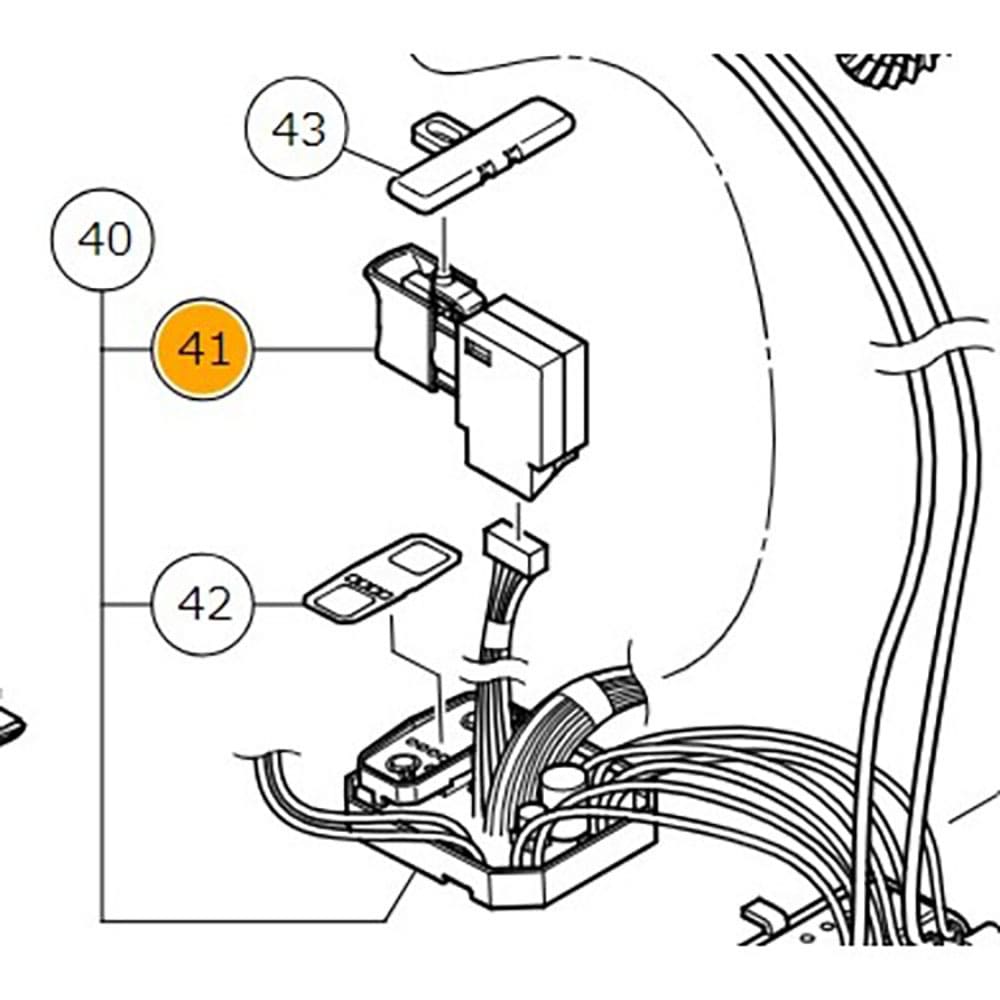 43
40
41
42