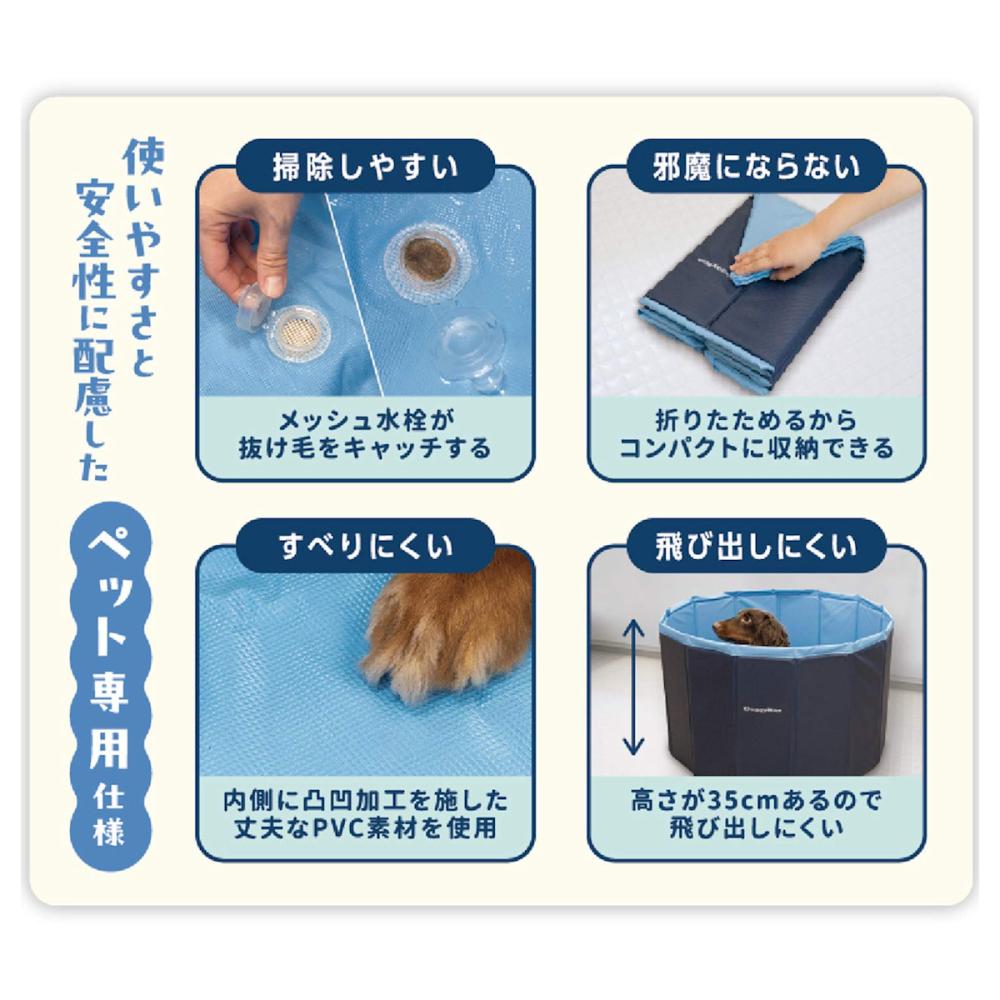 使いやすさと安全性に配慮した

ペット専用仕様

掃除しやすい

メッシュ水栓が抜け毛をキャッチする

邪魔にならない

折りたためるからコンパクトに収納できる

すべりにくい

内側に凸凹加工を施した丈夫なPVC素材を使用

飛び出しにくい

高さが35cmあるので飛び出しにくい