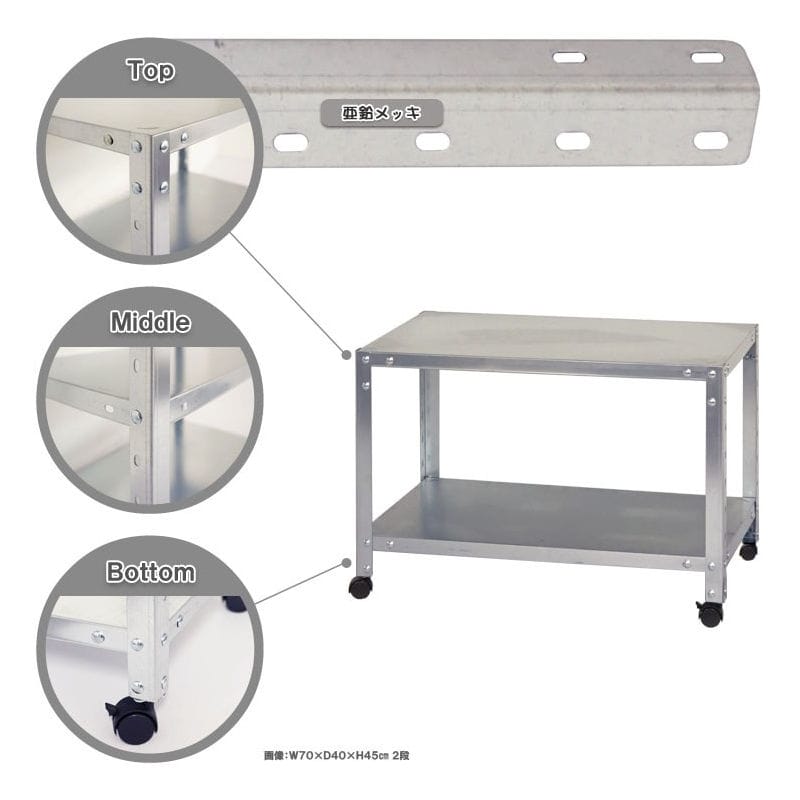 Top

亜鉛メッキ

Middle

Bottom

画像:W70×D40×H45㎝ 2段