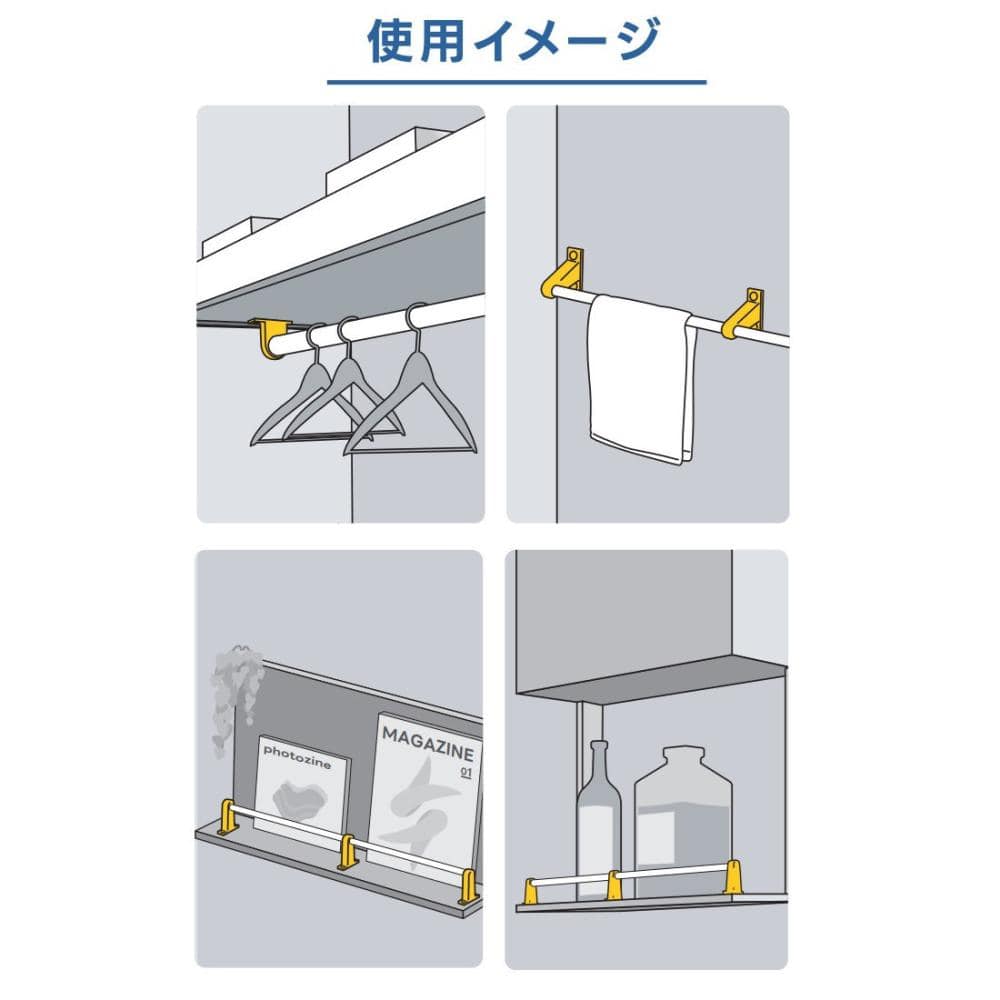 使用イメージ

photozine

MAGAZINE
01