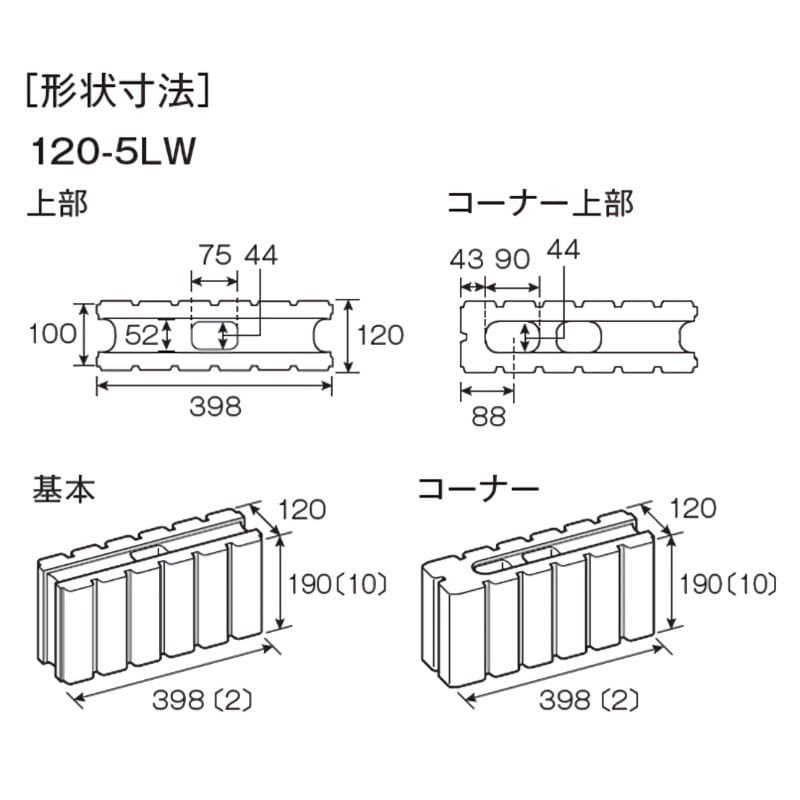 ［形状寸法］

120-5LW

上部

75 44

100

52

120

398

コーナー上部

43 90

44

88

基本

120

190（10）

398（2）

コーナー

120

190（10）

398（2）