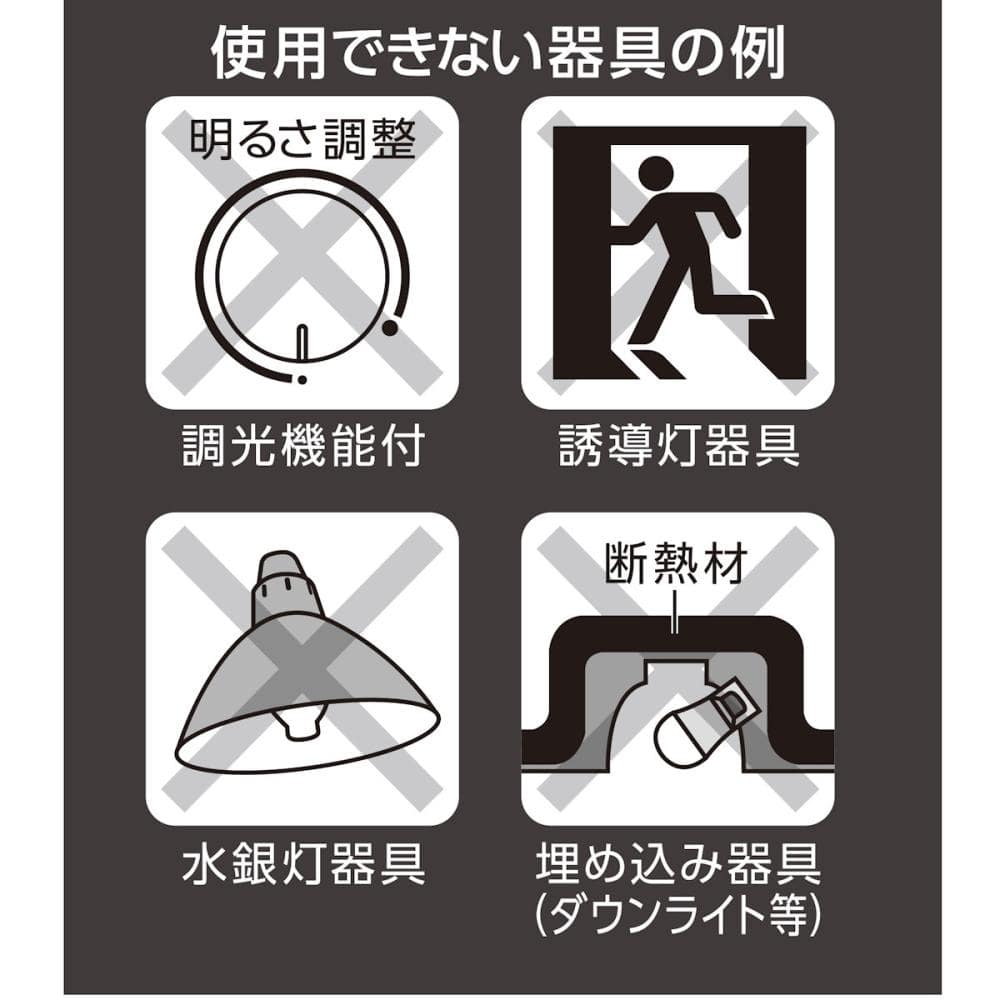 使用できない器具の例

明るさ調整

調光機能付

誘導灯器具

水銀灯器具

断熱材

埋め込み器具
(ダウンライト等)