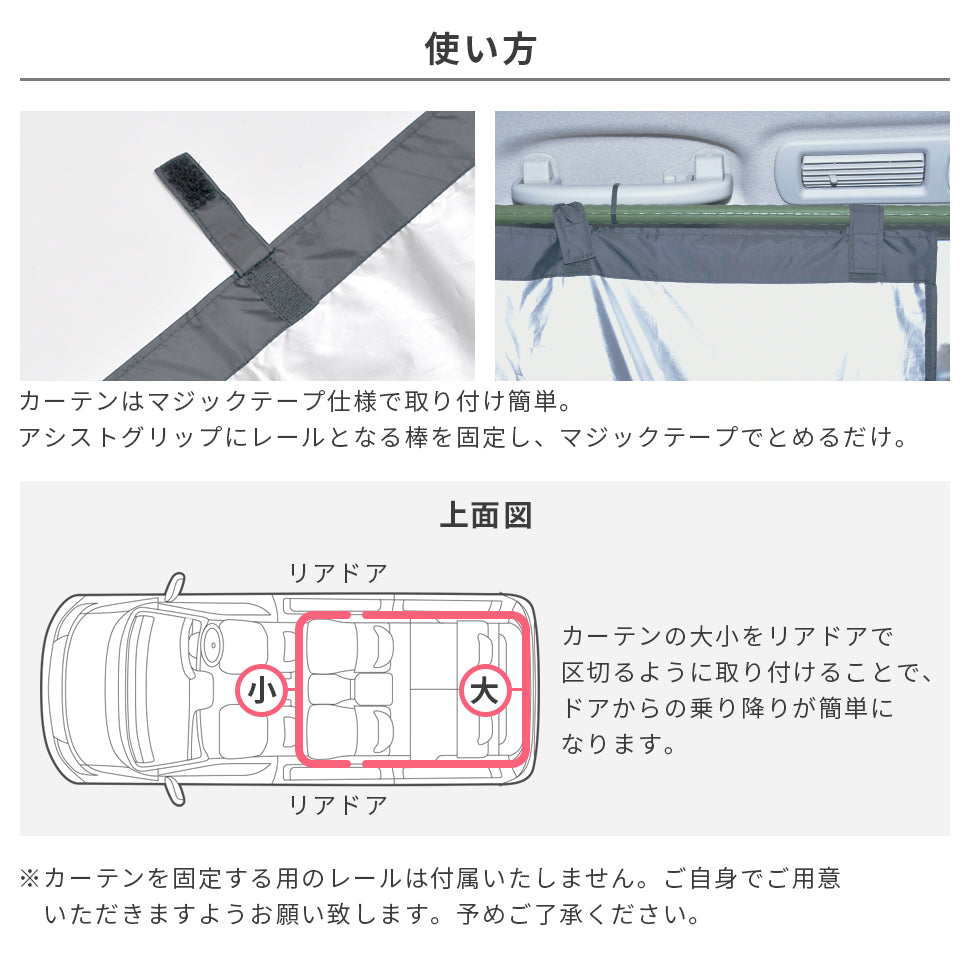 使い方

カーテンはマジックテープ仕様で取り付け簡単。
アシストグリップにレールとなる棒を固定し、マジックテープでとめるだけ。

上面図

リアドア

小

大

リアドア

カーテンの大小をリアドアで区切るように取り付けることで、ドアからの乗り降りが簡単になります。

※カーテンを固定する用のレールは付属いたしません。ご自身でご用意いただきますようお願い致します。予めご了承ください。