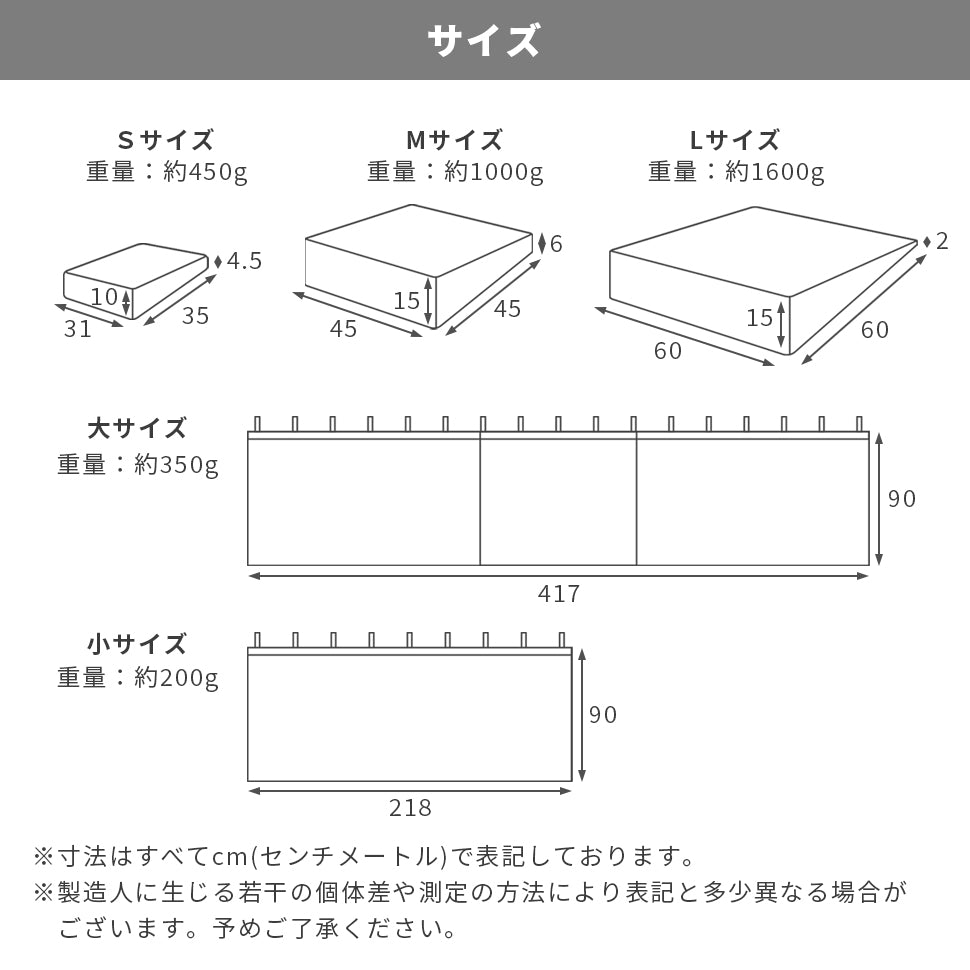 サイズ

Sサイズ
重量：約450g

4.5
10
31
35

Mサイズ
重量：約1000g

6
15
45
45

Lサイズ
重量：約1600g

2
15
60
60

大サイズ
重量：約350g

90
417

小サイズ
重量：約200g

90
218

※寸法はすべてcm(センチメートル)で表記しております。
※製造人に生じる若干の個体差や測定の方法により表記と多少異なる場合がございます。予めご了承ください。