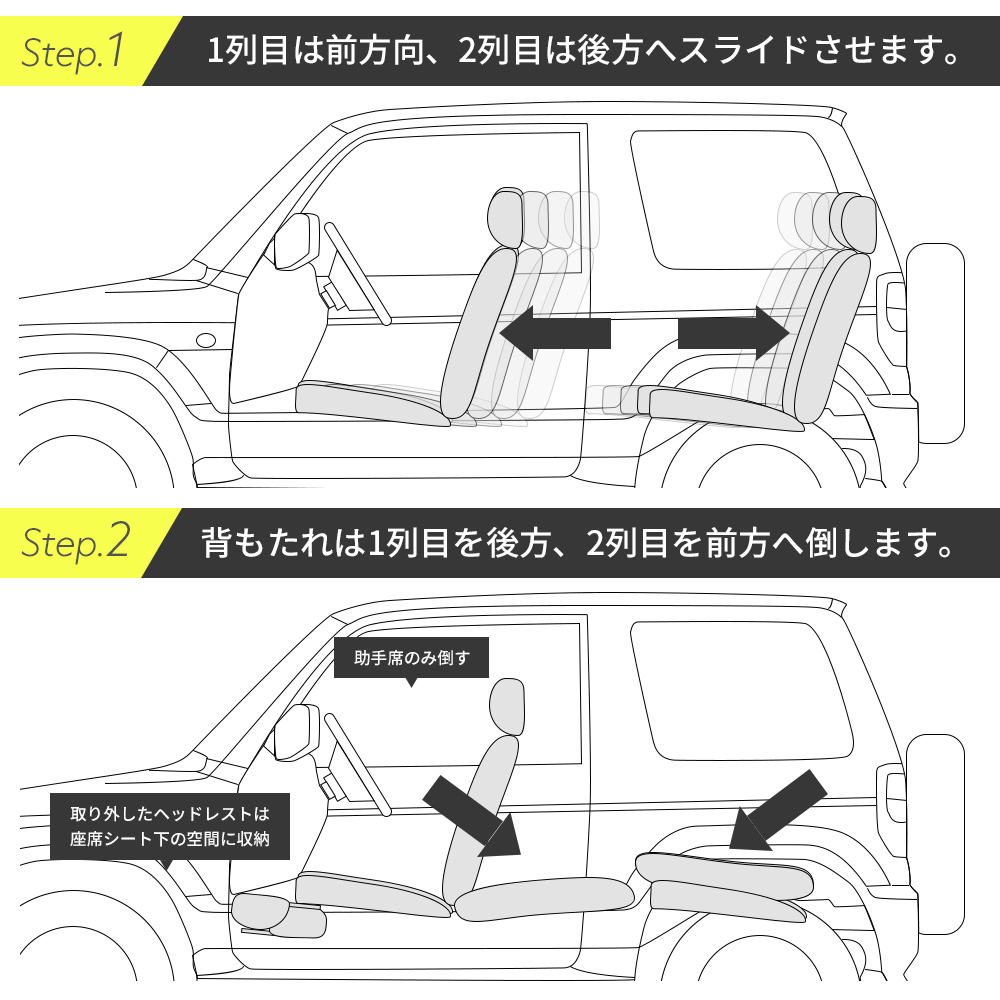 Step.1 1列目は前方向、2列目は後方へスライドさせます。

Step.2 背もたれは1列目を後方、2列目を前方へ倒します。

助手席のみ倒す

取り外したヘッドレストは座席シート下の空間に収納