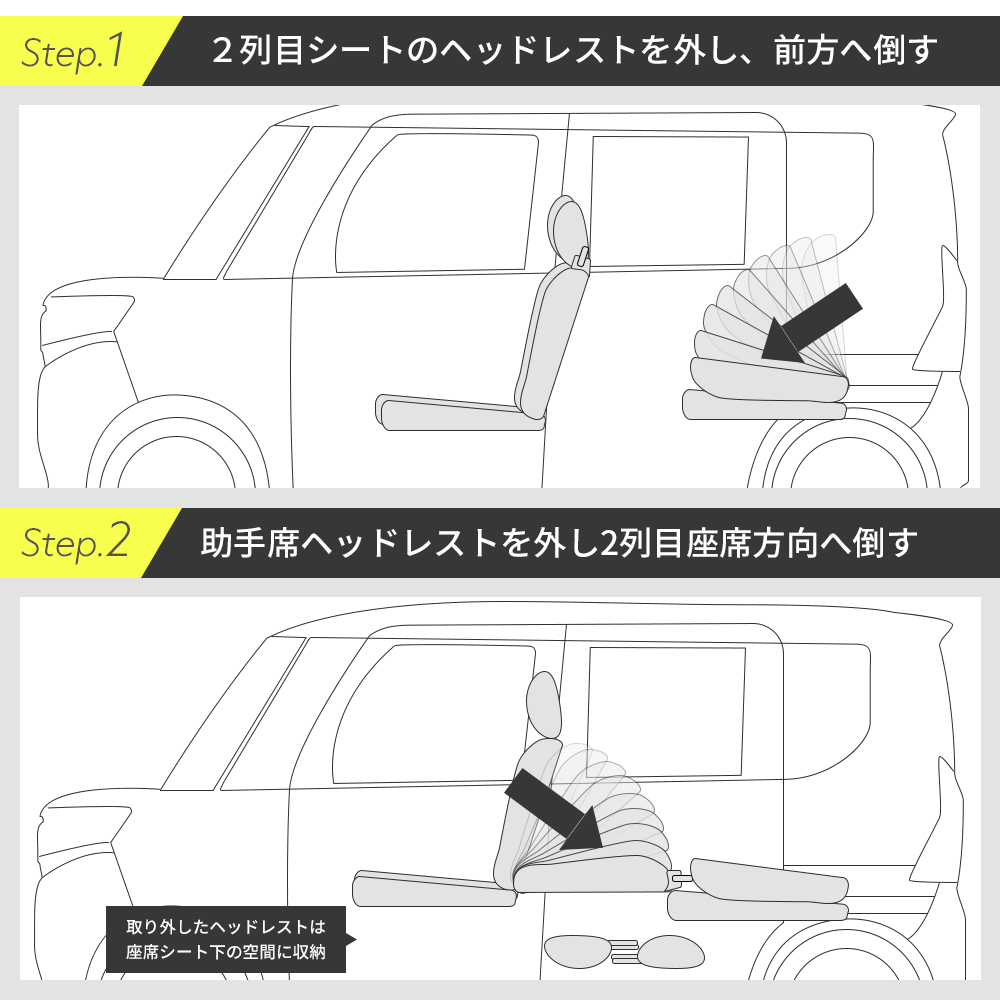 Step.1 ２列目シートのヘッドレストを外し、前方へ倒す

Step.2 助手席ヘッドレストを外し2列目座席方向へ倒す

取り外したヘッドレストは座席シート下の空間に収納