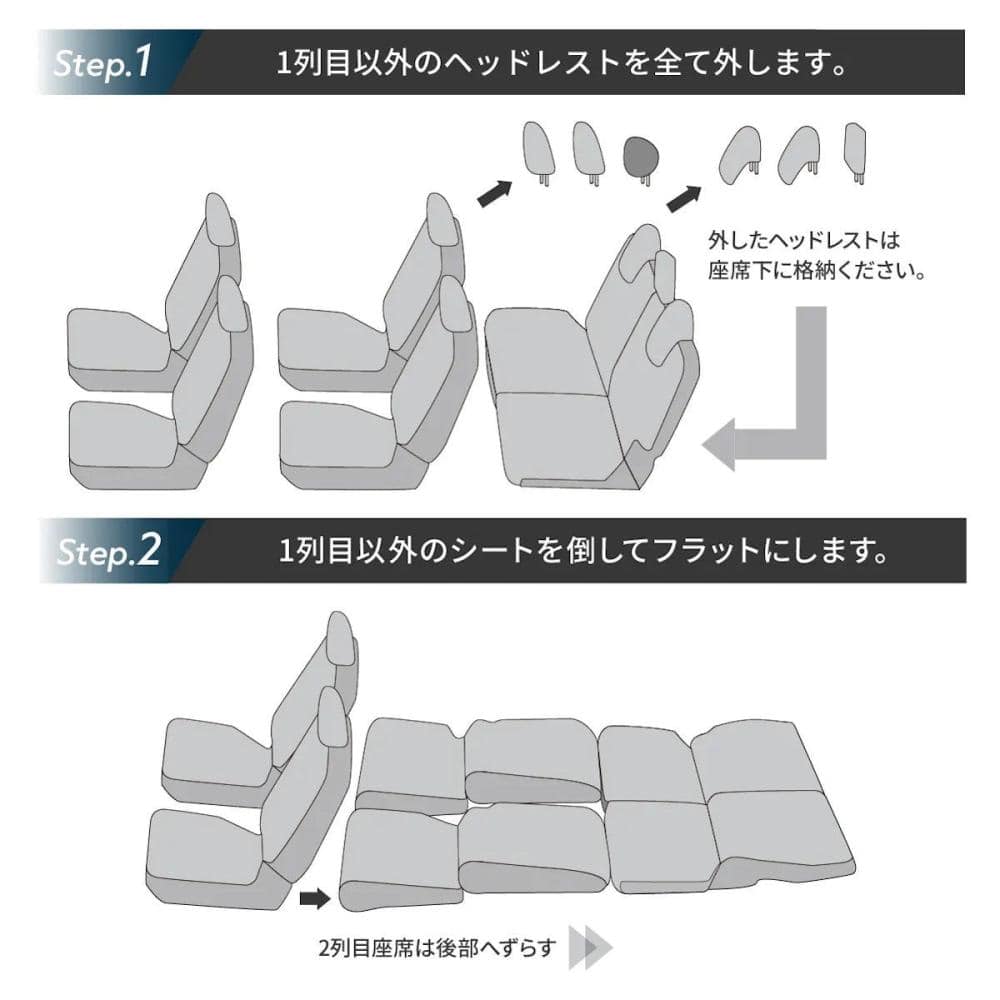 Step.1 1列目以外のヘッドレストを全て外します。

外したヘッドレストは座席下に格納ください。

Step.2 1列目以外のシートを倒してフラットにします。

2列目座席は後部へずらす