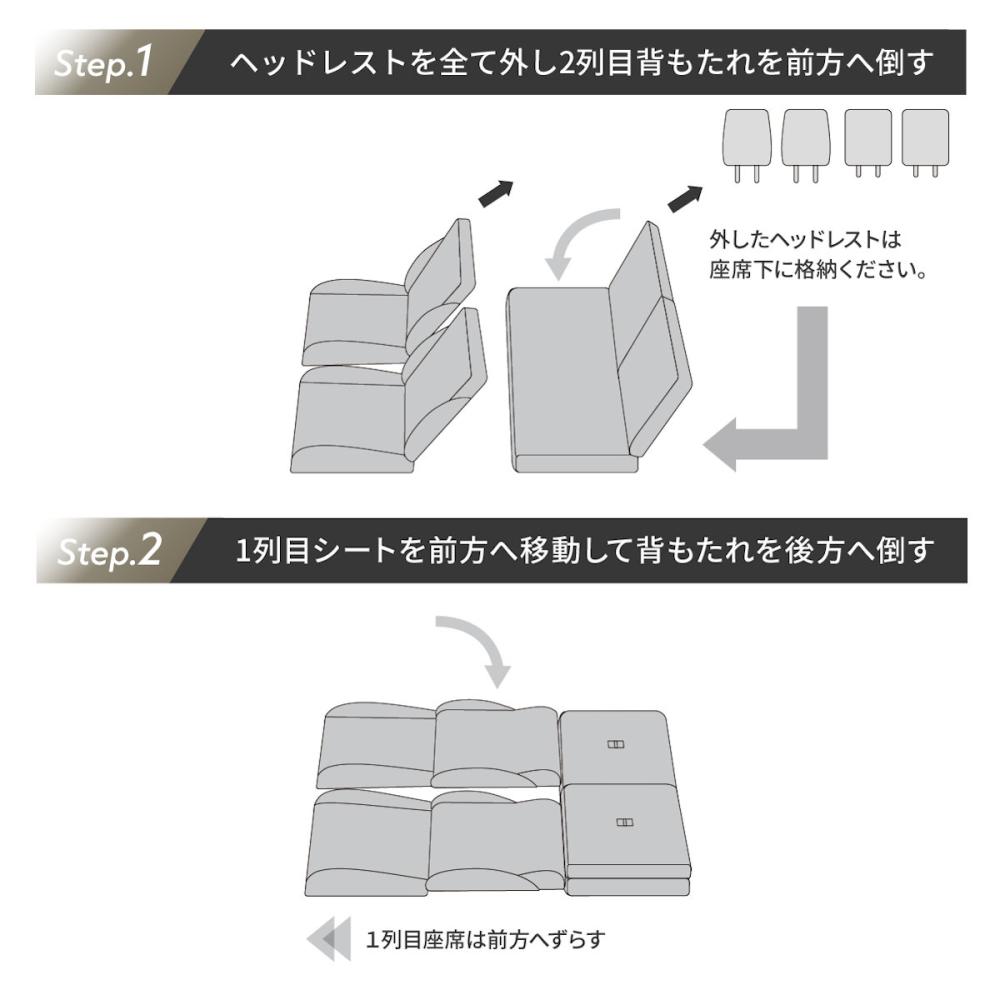 Step.1 ヘッドレストを全て外し2列目背もたれを前方へ倒す

外したヘッドレストは座席下に格納ください。

Step.2 1列目シートを前方へ移動して背もたれを後方へ倒す

1列目座席は前方へずらす