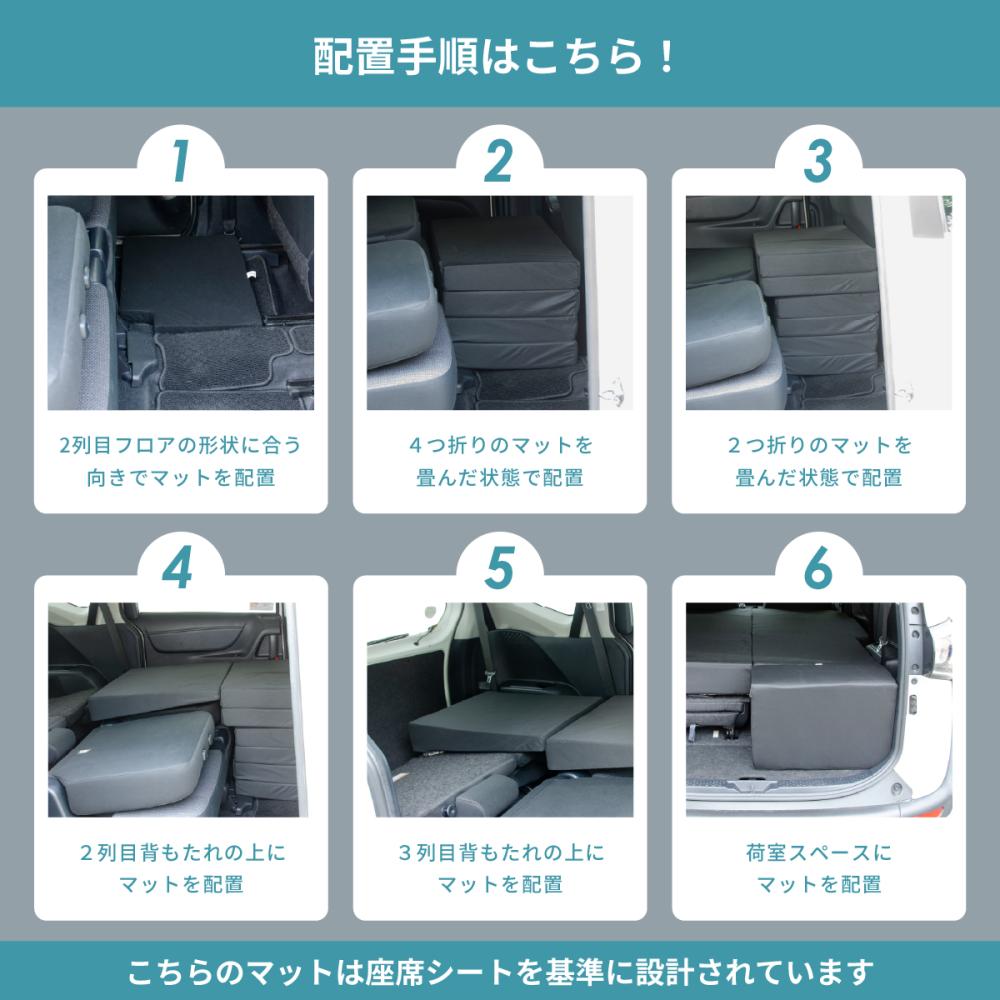 配置手順はこちら！

1

2列目フロアの形状に合う向きでマットを配置

2

４つ折りのマットを畳んだ状態で配置

3

２つ折りのマットを畳んだ状態で配置

4

２列目背もたれの上にマットを配置

5

３列目背もたれの上にマットを配置

6

荷室スペースにマットを配置

こちらのマットは座席シートを基準に設計されています