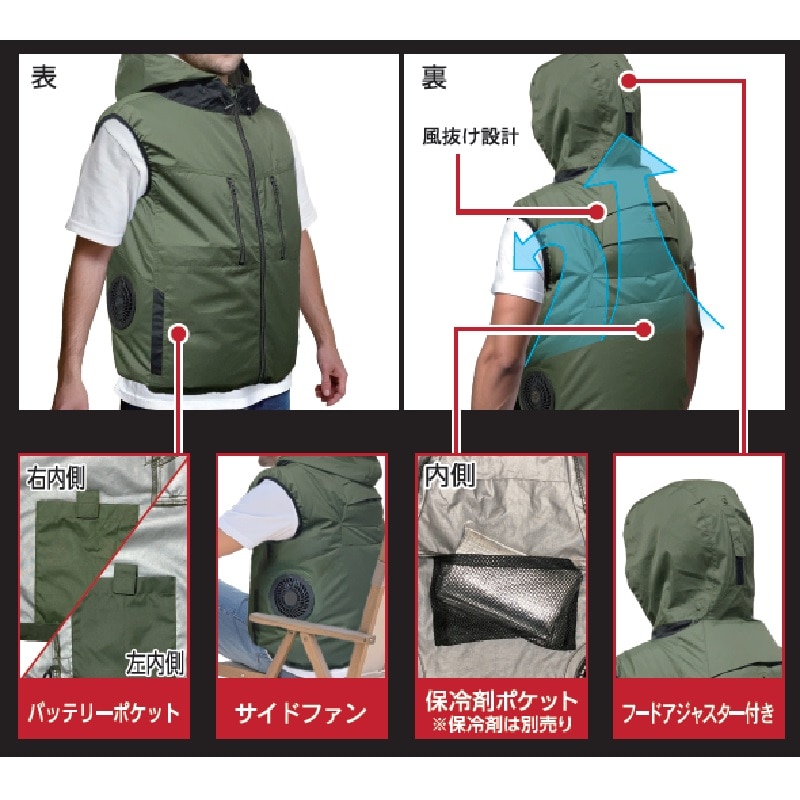 表

裏

風抜け設計

右内側

左内側

バッテリーポケット

サイドファン

内側

保冷剤ポケット
※保冷剤は別売り

フードアジャスター付き