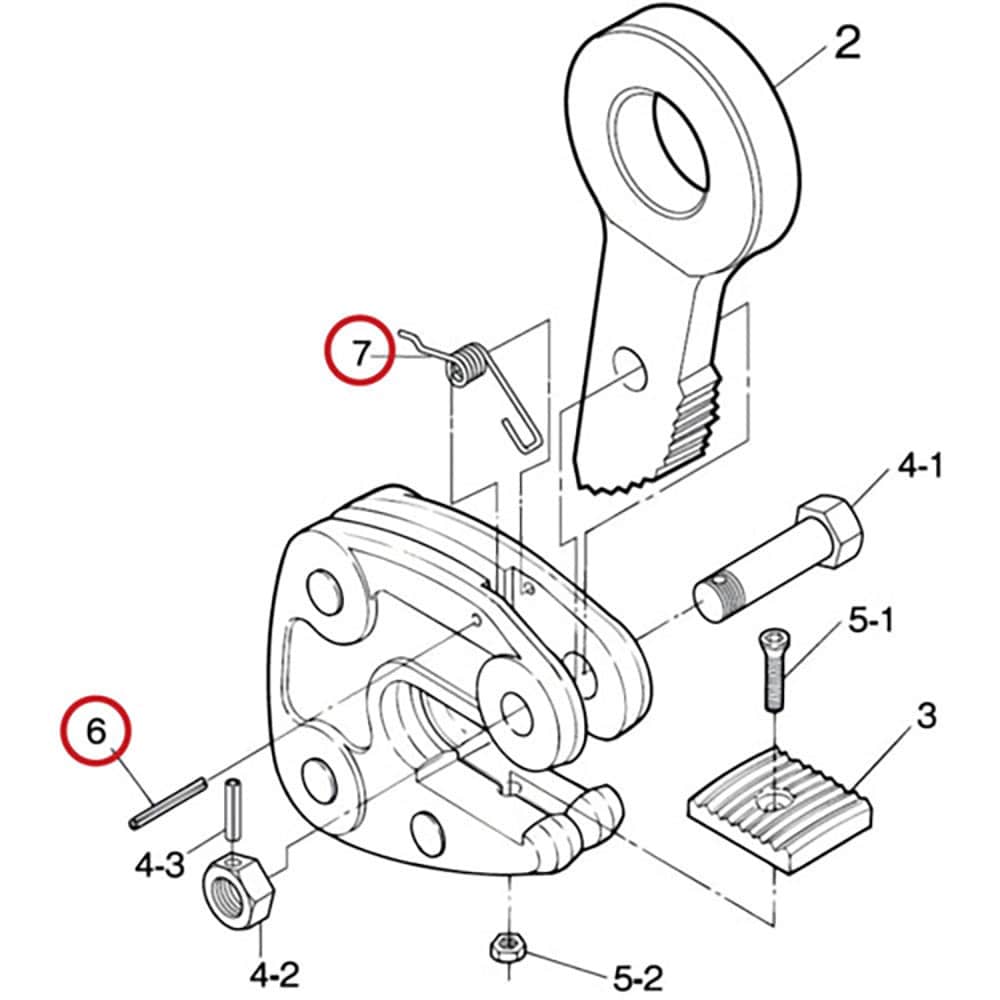 2
7
4-1
5-1
3
6
4-3
4-2
5-2