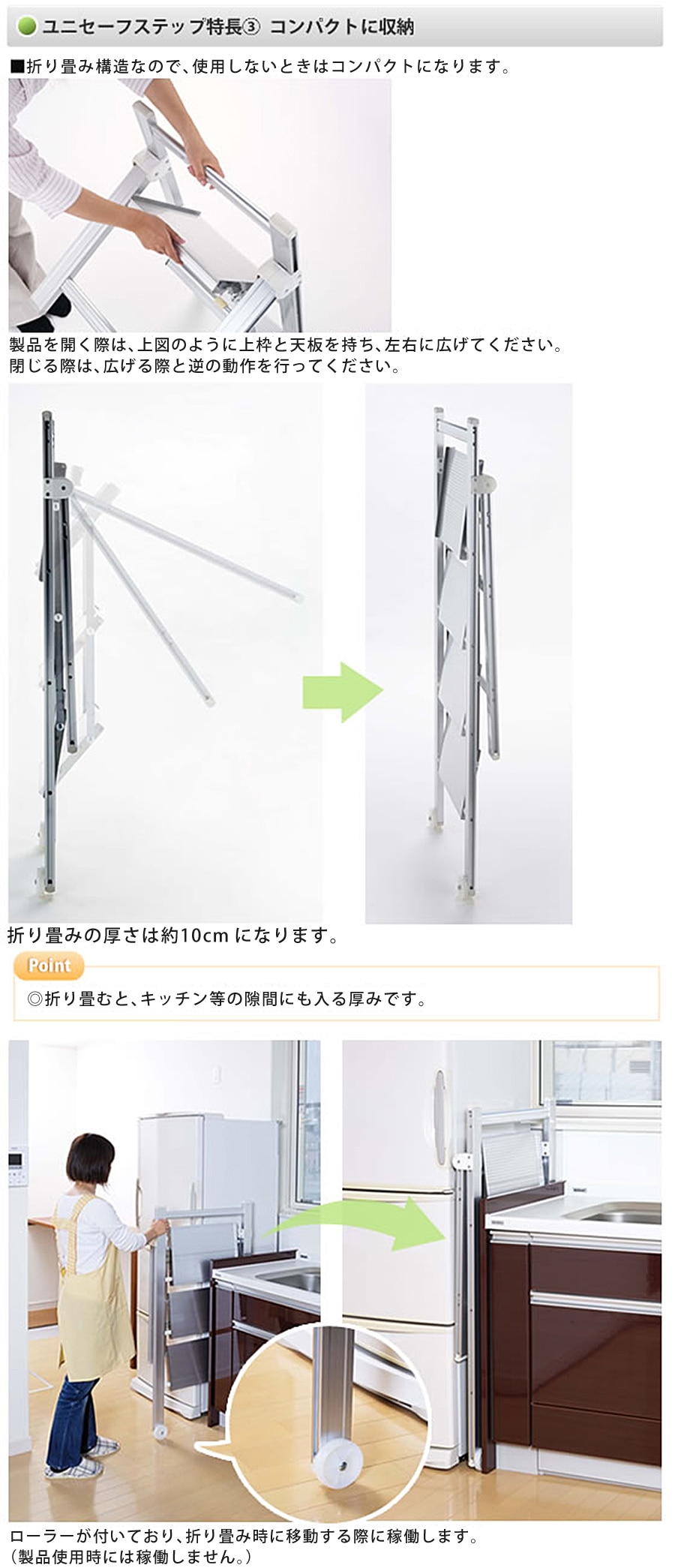 ユニセーフステップ特長③ コンパクトに収納

■折り畳み構造なので、使用しないときはコンパクトになります。

製品を開く際は、上図のように上枠と天板を持ち、左右に広げてください。
閉じる際は、広げる際と逆の動作を行ってください。

折り畳みの厚さは約10cm になります。

Point

◎折り畳むと、キッチン等の隙間にも入る厚みです。

ローラーが付いており、折り畳み時に移動する際に稼働します。
(製品使用時には稼働しません。)