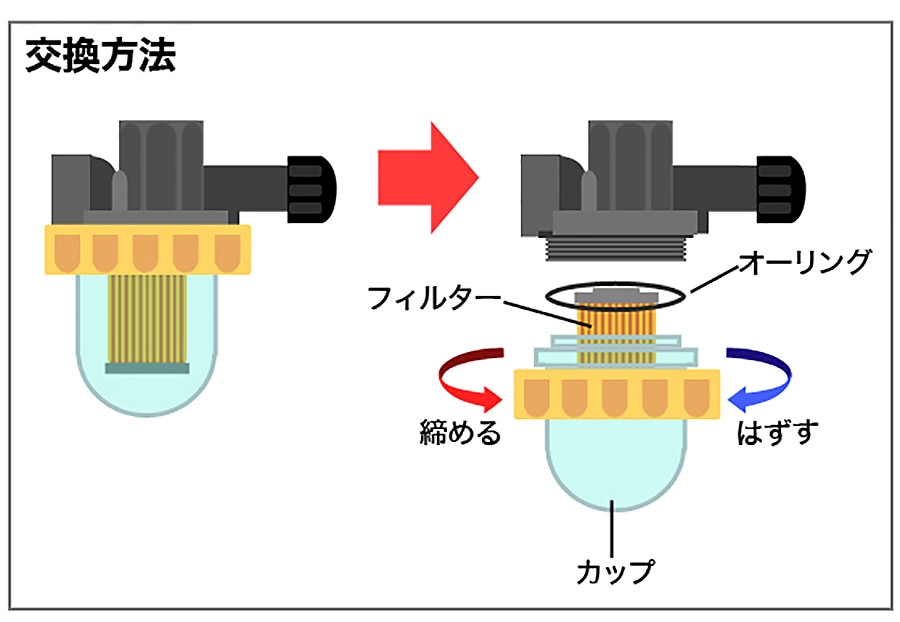 交換方法

オーリング

フィルター

締める

はずす

カップ