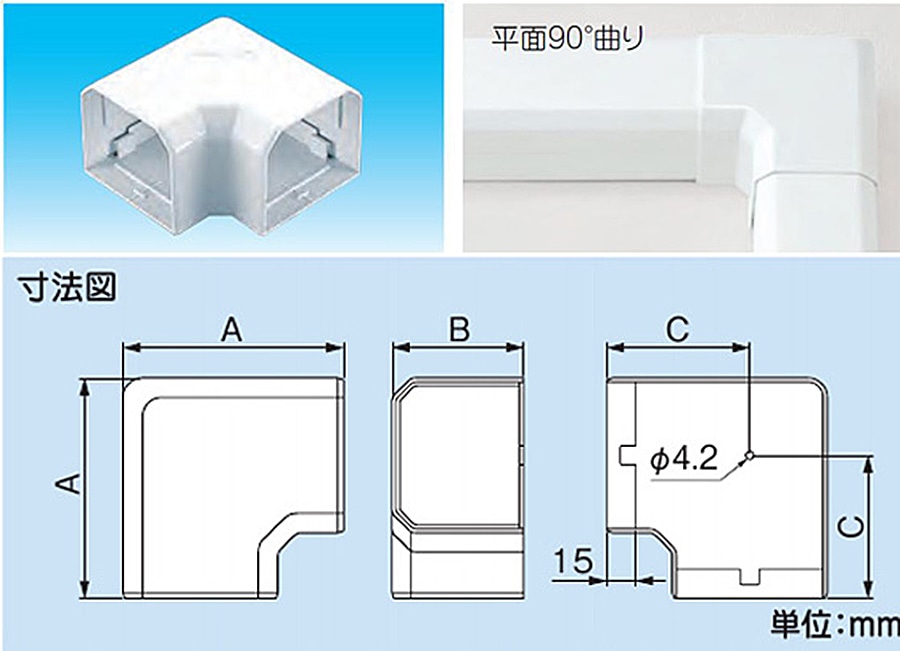 平面90°曲り

寸法図

A

A

B

C

$\phi 4.2$

C

15

単位:mm