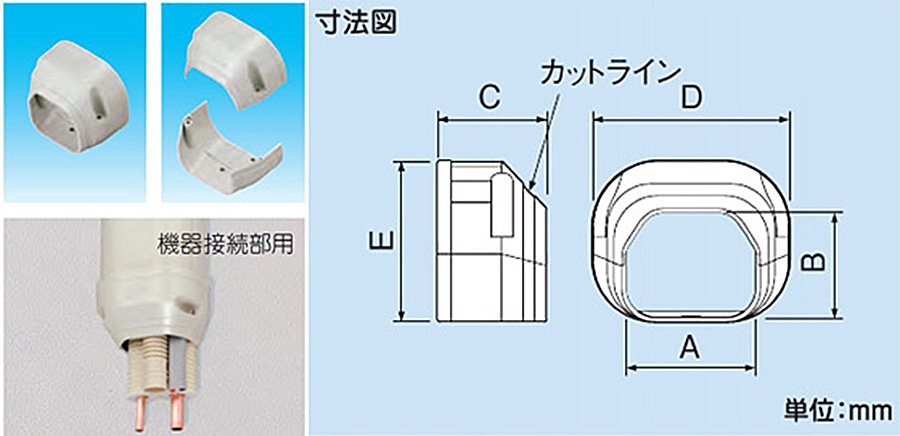 機器接続部用

寸法図

カットライン

C

D

E

B

A

単位:mm