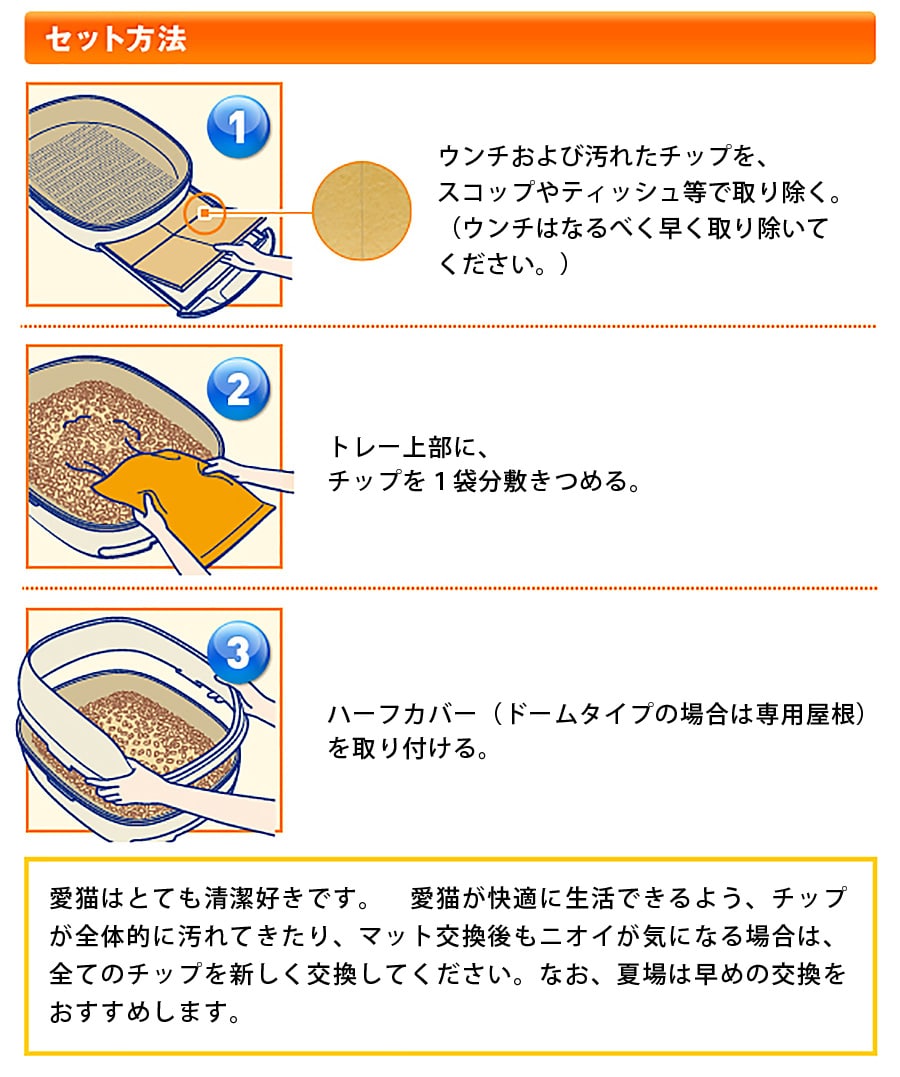 セット方法

1

ウンチおよび汚れたチップを、スコップやティッシュ等で取り除く。（ウンチはなるべく早く取り除いてください。）

2

トレー上部に、チップを１袋分敷きつめる。

3

ハーフカバー（ドームタイプの場合は専用屋根）を取り付ける。

愛猫はとても清潔好きです。　愛猫が快適に生活できるよう、チップが全体的に汚れてきたり、マット交換後もニオイが気になる場合は、全てのチップを新しく交換してください。なお、夏場は早めの交換をおすすめします。