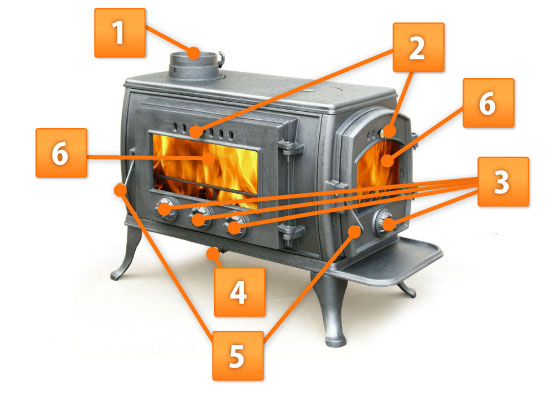 1
2
6
6
3
4
5