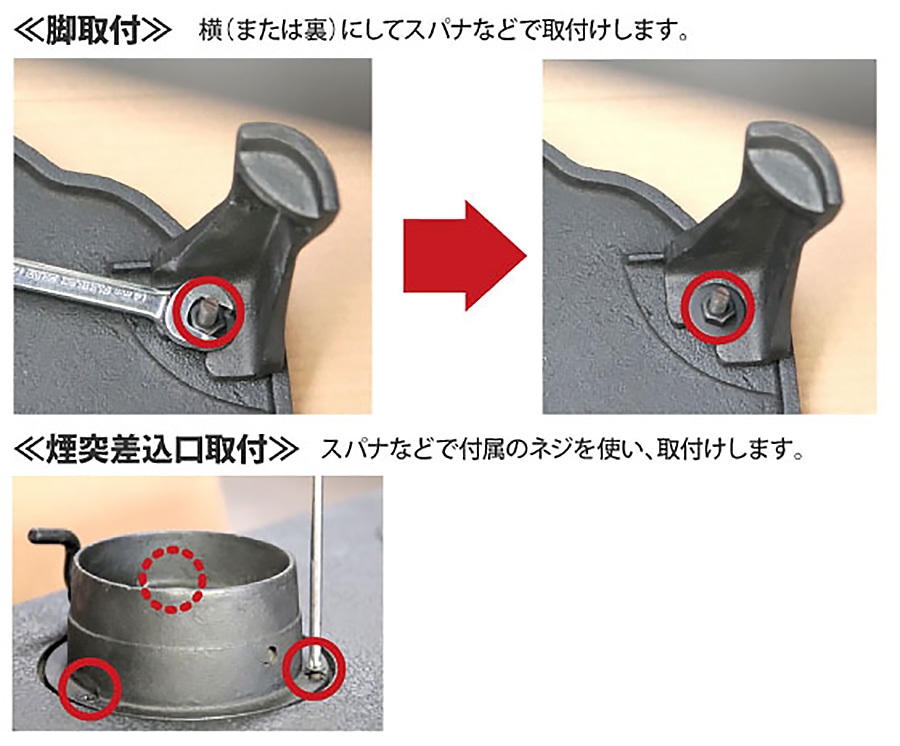 ≪脚取付≫ 横(または裏)にしてスパナなどで取付けします。

≪煙突差込口取付≫ スパナなどで付属のネジを使い、取付けします。