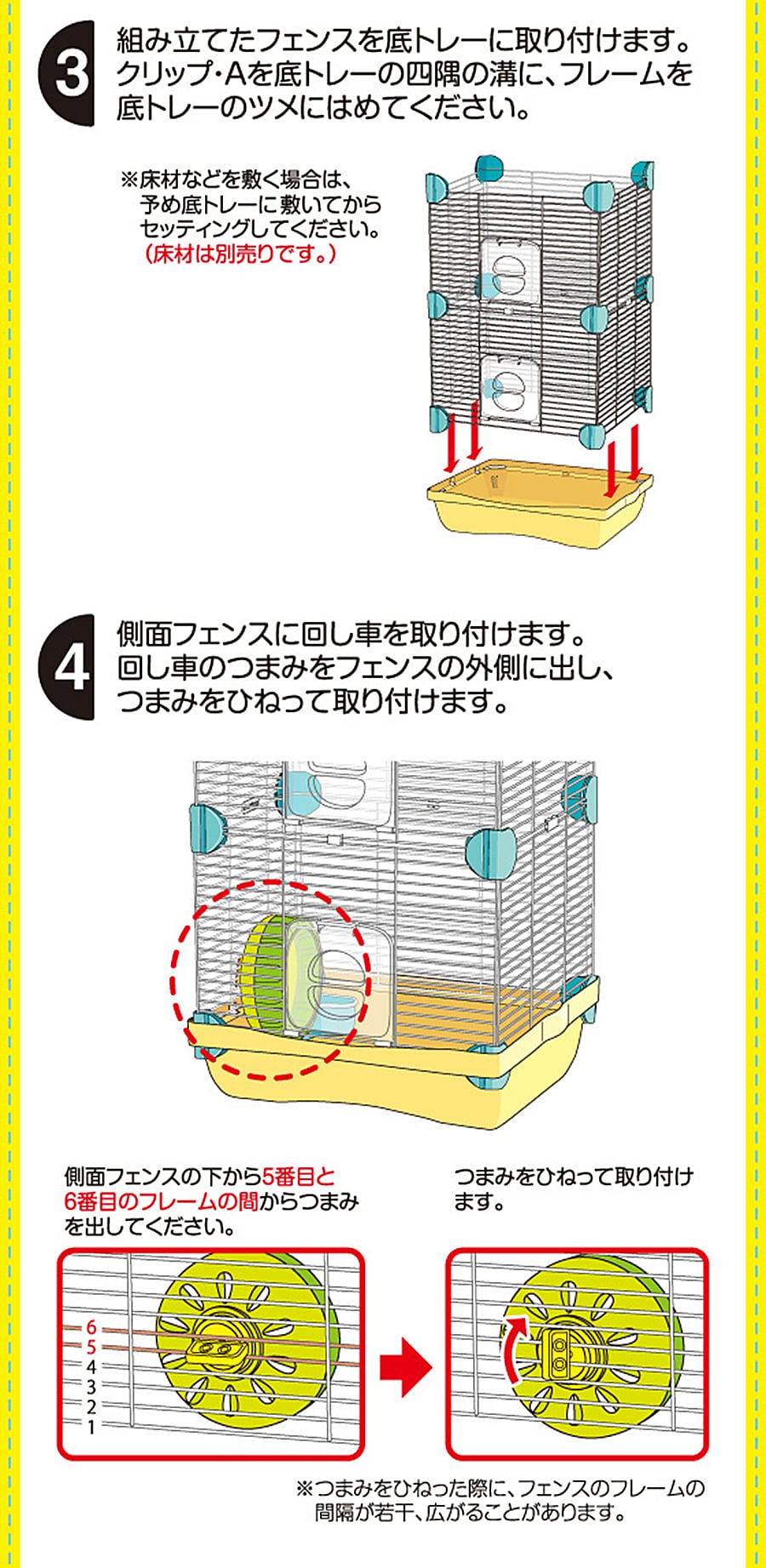 3

組み立てたフェンスを底トレーに取り付けます。クリップ・Aを底トレーの四隅の溝に、フレームを底トレーのツメにはめてください。

※床材などを敷く場合は、予め底トレーに敷いてからセッティングしてください。（床材は別売りです。）

4

側面フェンスに回し車を取り付けます。回し車のつまみをフェンスの外側に出し、つまみをひねって取り付けます。

側面フェンスの下から5番目と6番目のフレームの間からつまみを出してください。

6
5
4
3
2
1

つまみをひねって取り付けます。

※つまみをひねった際に、フェンスのフレームの間隔が若干、広がることがあります。