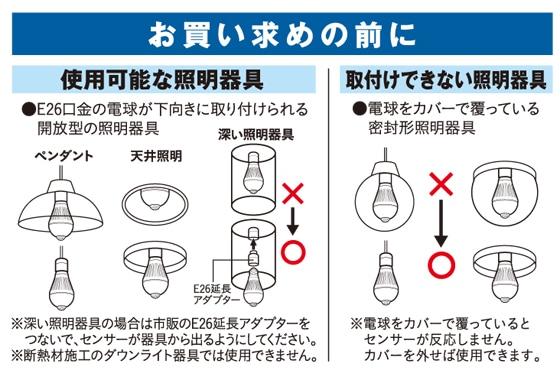 お買い求めの前に

使用可能な照明器具

●E26口金の電球が下向きに取り付けられる開放型の照明器具

ペンダント

天井照明

深い照明器具

×

○

E26延長アダプター

※深い照明器具の場合は市販のE26延長アダプターをつないで、センサーが器具から出るようにしてください。
※断熱材施工のダウンライト器具では使用できません。

取付けできない照明器具

●電球をカバーで覆っている密封形照明器具

×

○

※電球をカバーで覆っているとセンサーが反応しません。カバーを外せば使用できます。